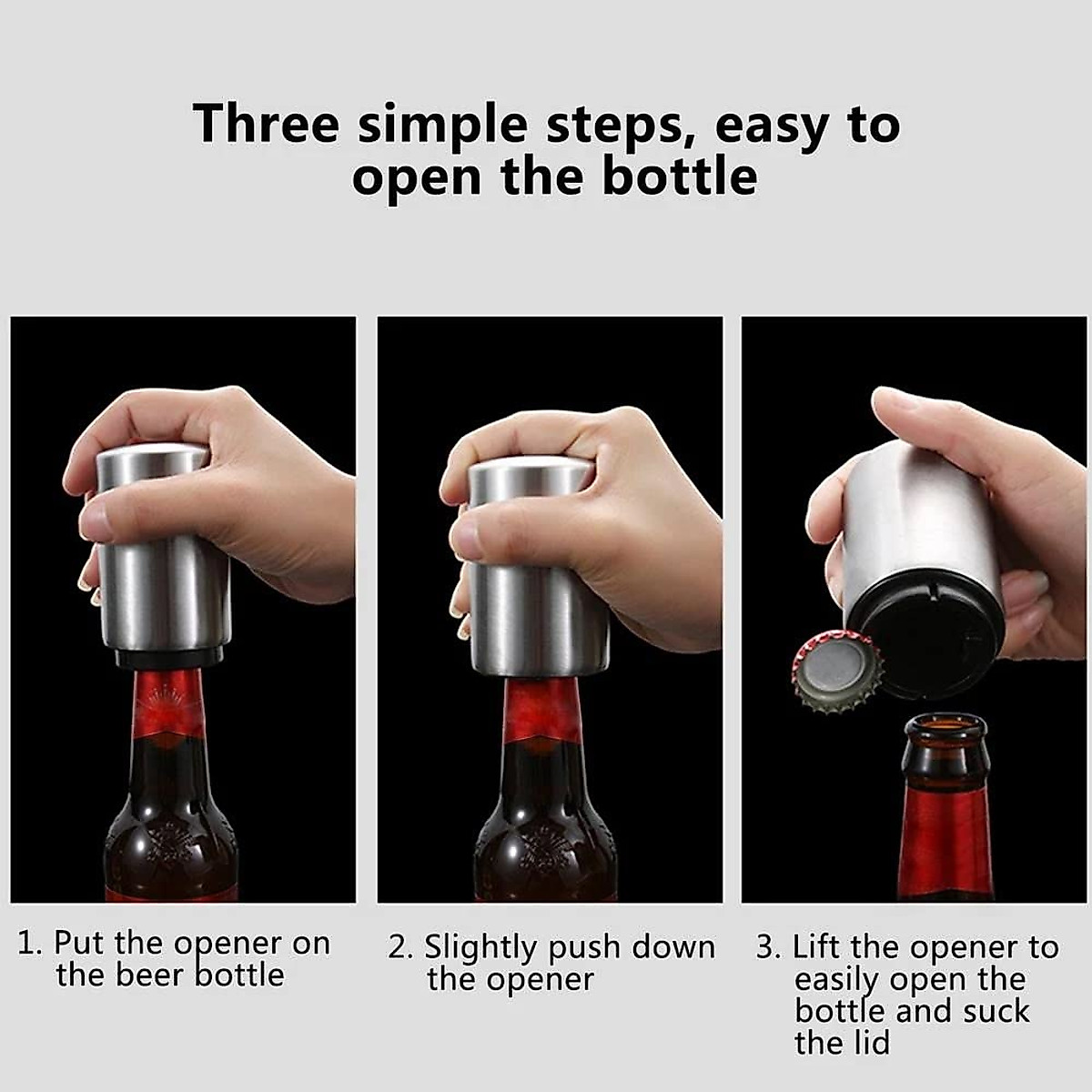 Three simple steps, easy to open the bottle

1. Put the opener on the beer bottle

2. Slightly push down the opener

3. Lift the opener to easily open the bottle and suck the lid