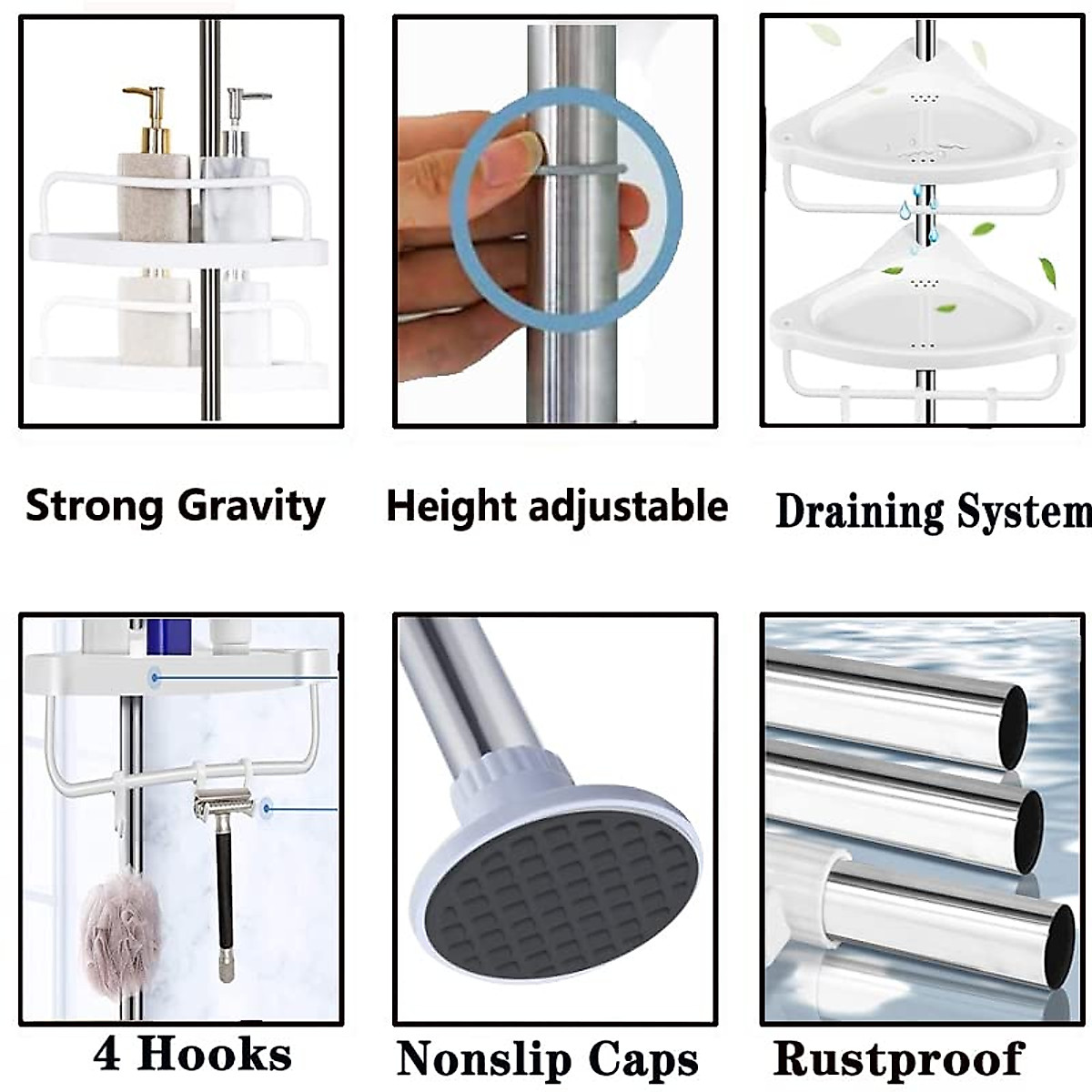 Strong Gravity

Height adjustable

Draining System

4 Hooks

Nonslip Caps

Rustproof