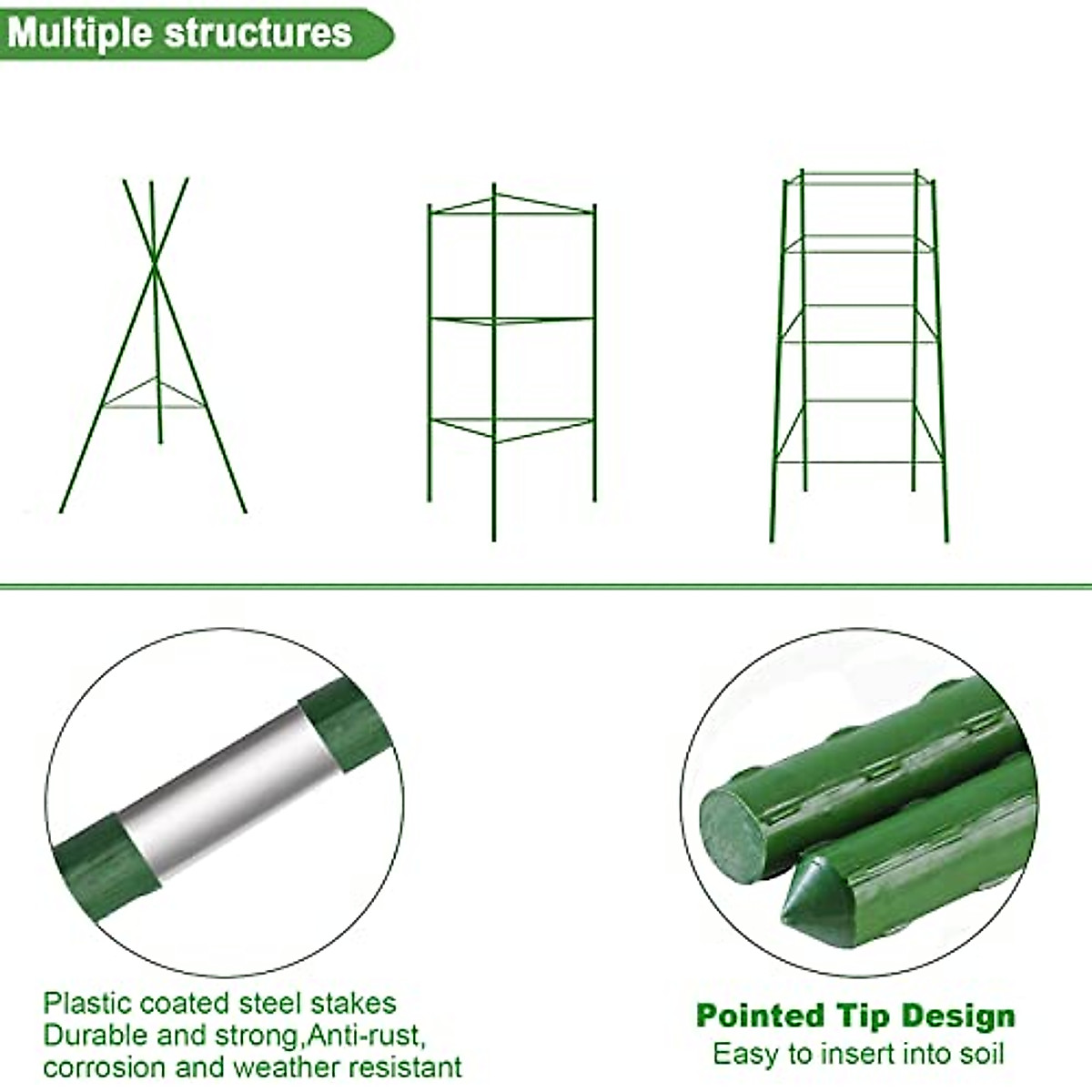 Multiple structures

Plastic coated steel stakes
Durable and strong,Anti-rust,
corrosion and weather resistant

Pointed Tip Design
Easy to insert into soil