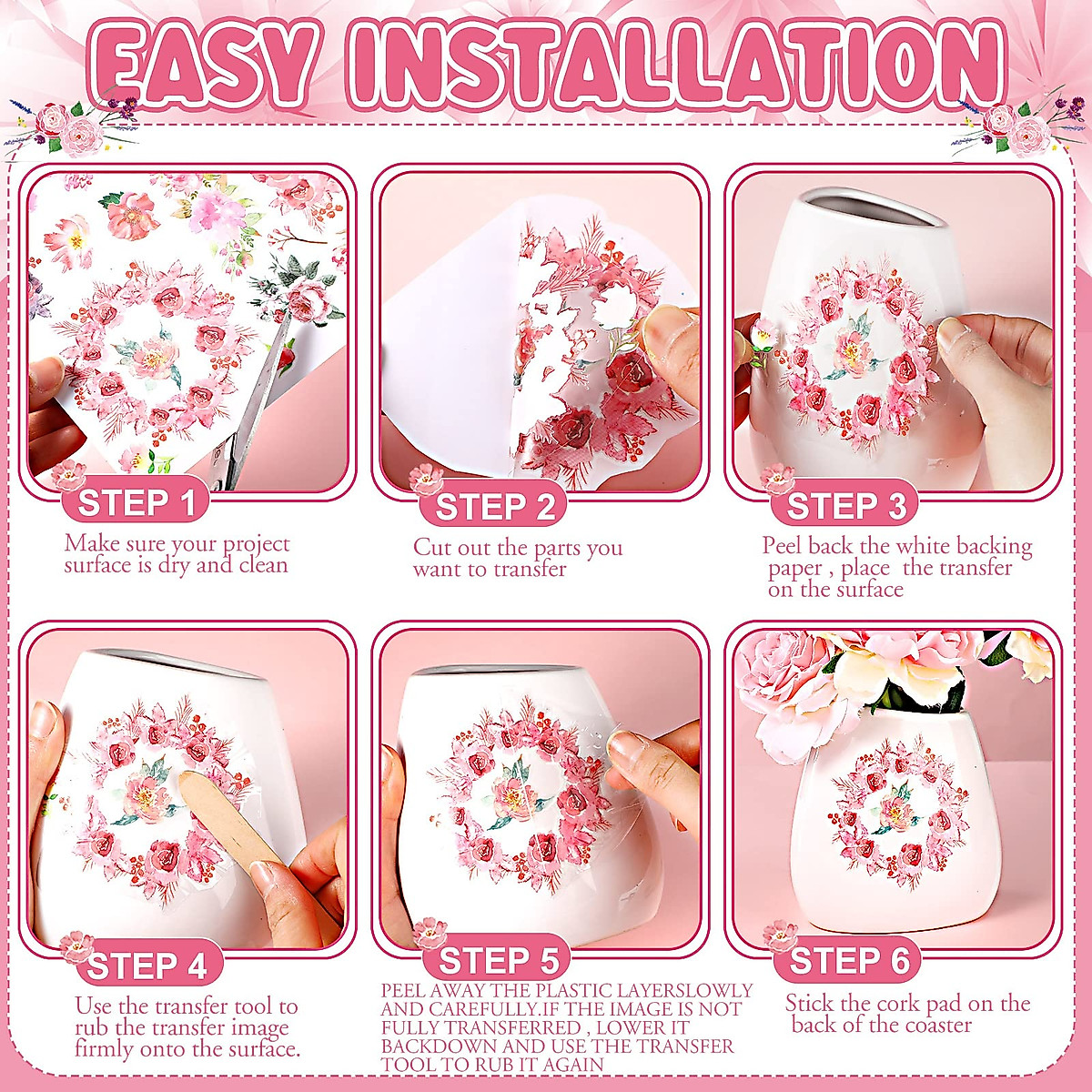 EASY INSTALLATION

STEP 1
Make sure your project surface is dry and clean

STEP 2
Cut out the parts you want to transfer

STEP 3
Peel back the white backing paper , place the transfer on the surface

STEP 4
Use the transfer tool to rub the transfer image firmly onto the surface.

STEP 5
PEEL AWAY THE PLASTIC LAYERSLOWLY AND CAREFULLY.IF THE IMAGE IS NOT FULLY TRANSFERRED , LOWER IT BACKDOWN AND USE THE TRANSFER TOOL TO RUB IT AGAIN

STEP 6
Stick the cork pad on the back of the coaster