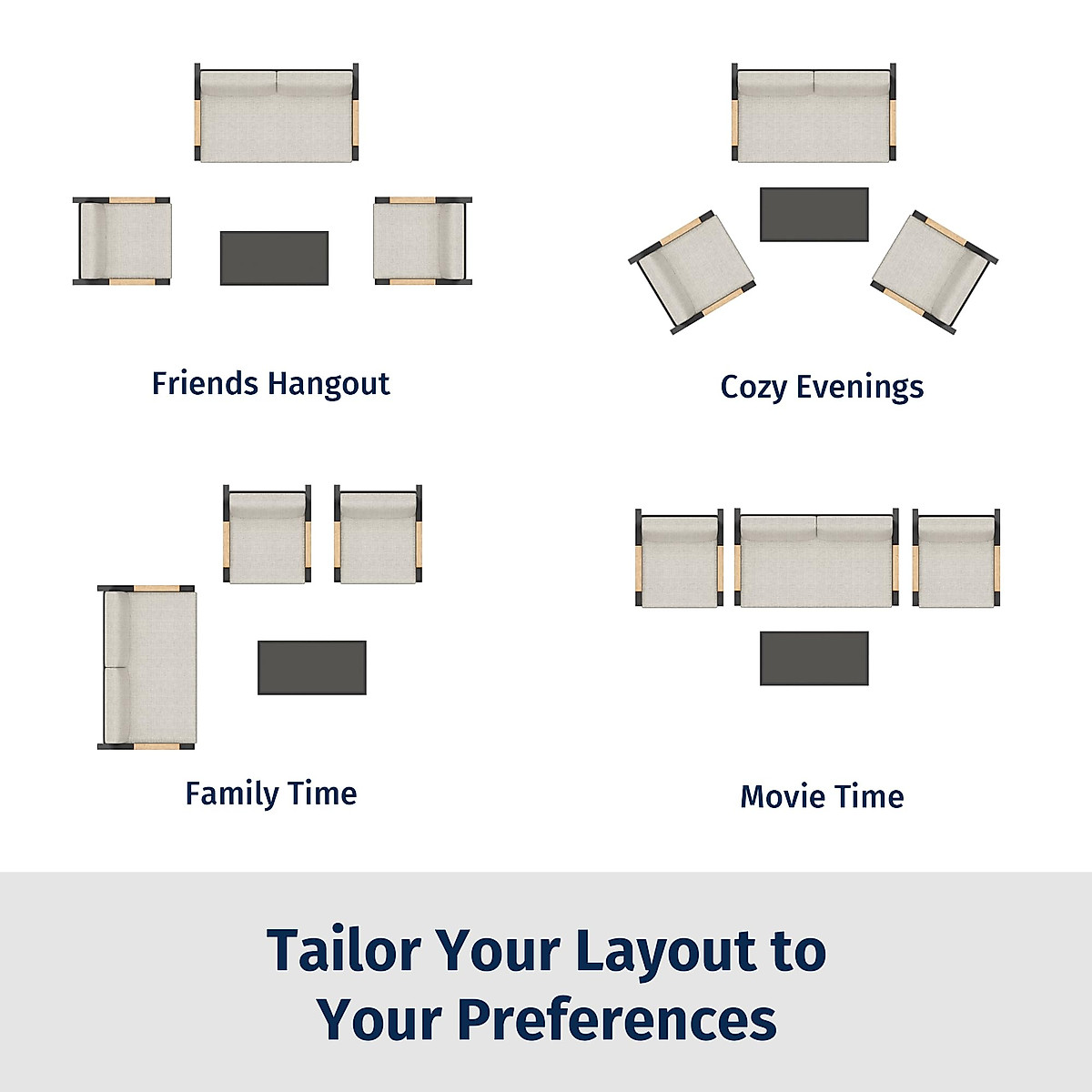 Friends Hangout

Cozy Evenings

Family Time

Movie Time

Tailor Your Layout to Your Preferences