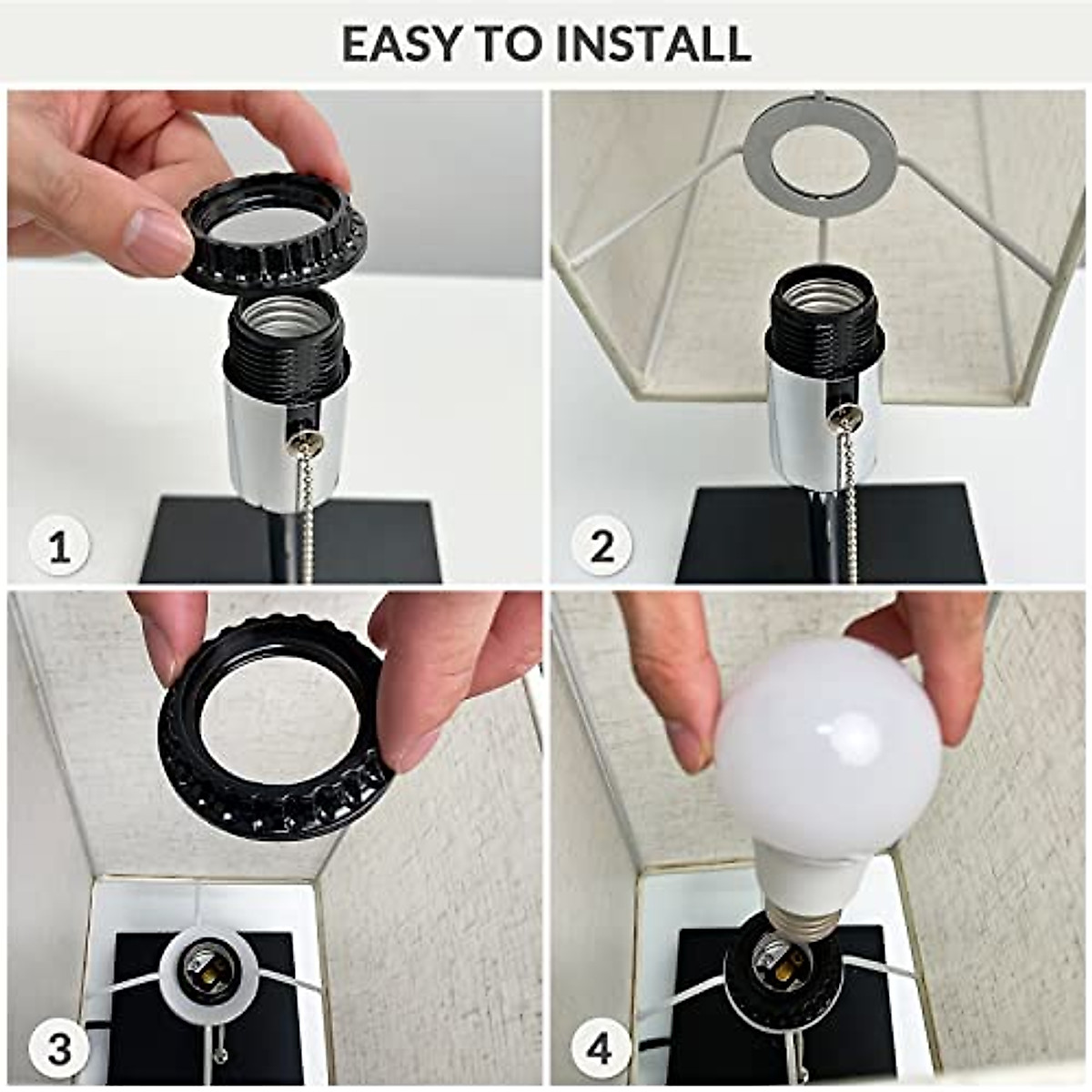 EASY TO INSTALL

1

2

3

4