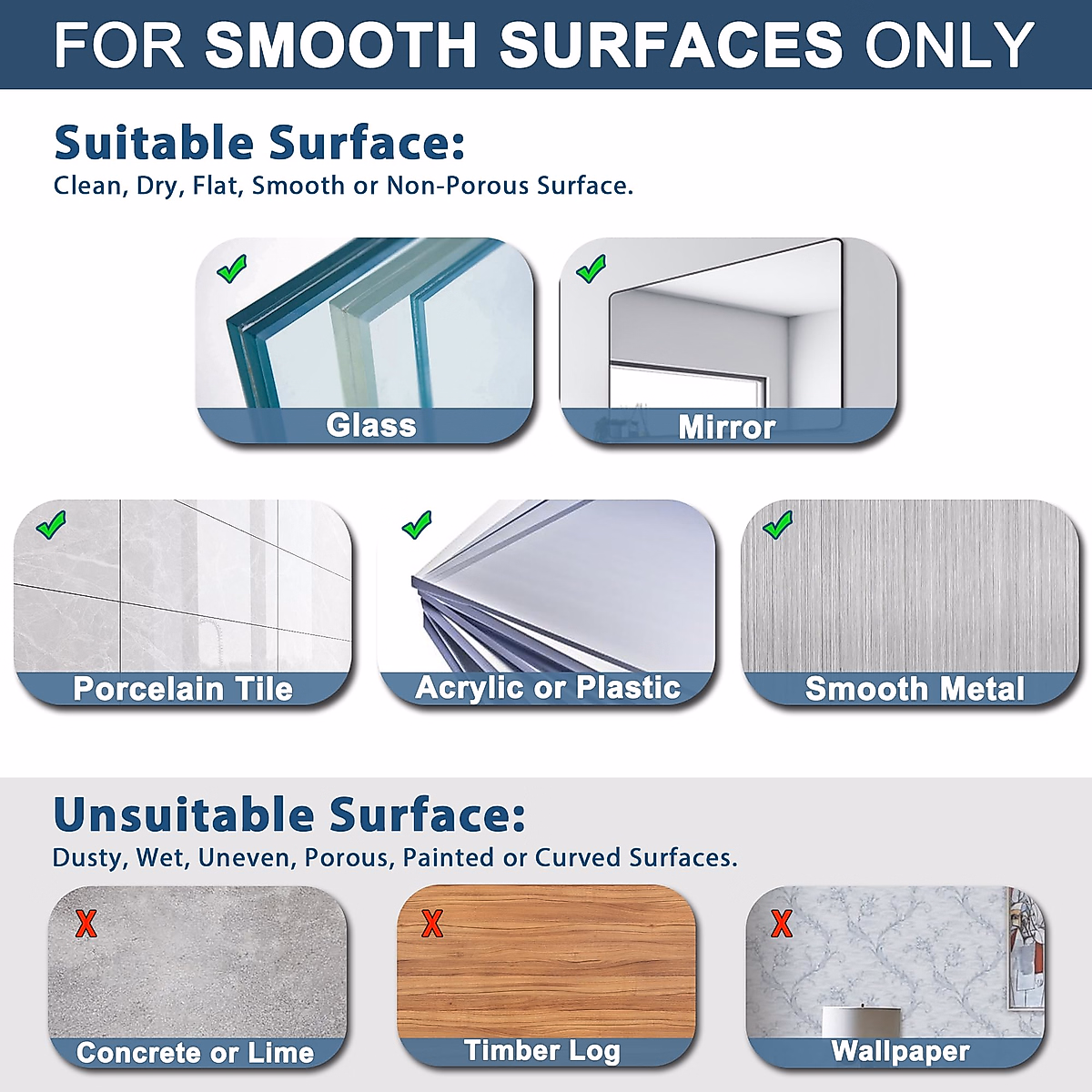 FOR SMOOTH SURFACES ONLY

Suitable Surface:
Clean, Dry, Flat, Smooth or Non-Porous Surface.

Glass

Mirror

Porcelain Tile

Acrylic or Plastic

Smooth Metal

Unsuitable Surface:
Dusty, Wet, Uneven, Porous, Painted or Curved Surfaces.

X
Concrete or Lime

X
Timber Log

X
Wallpaper