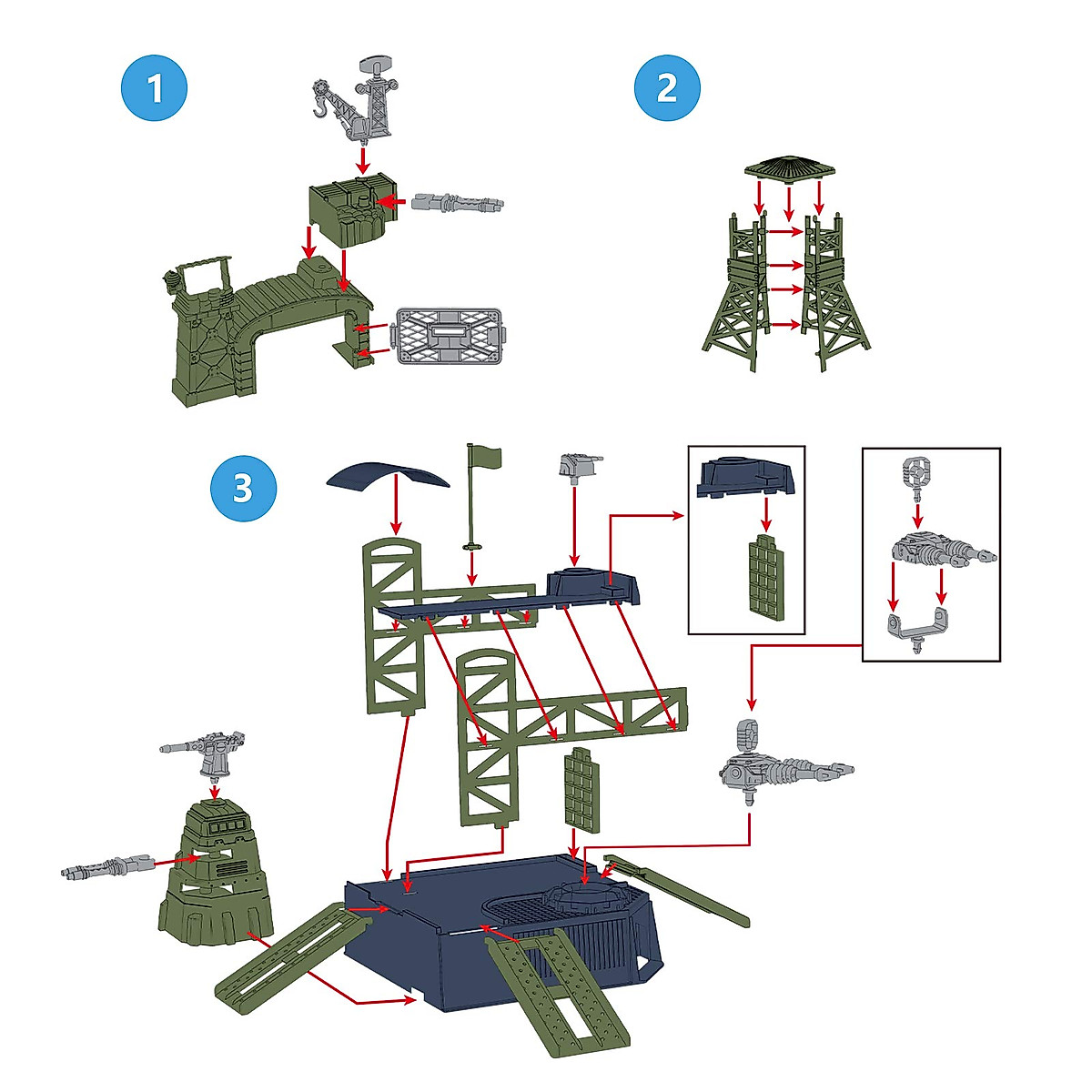 1

2

3