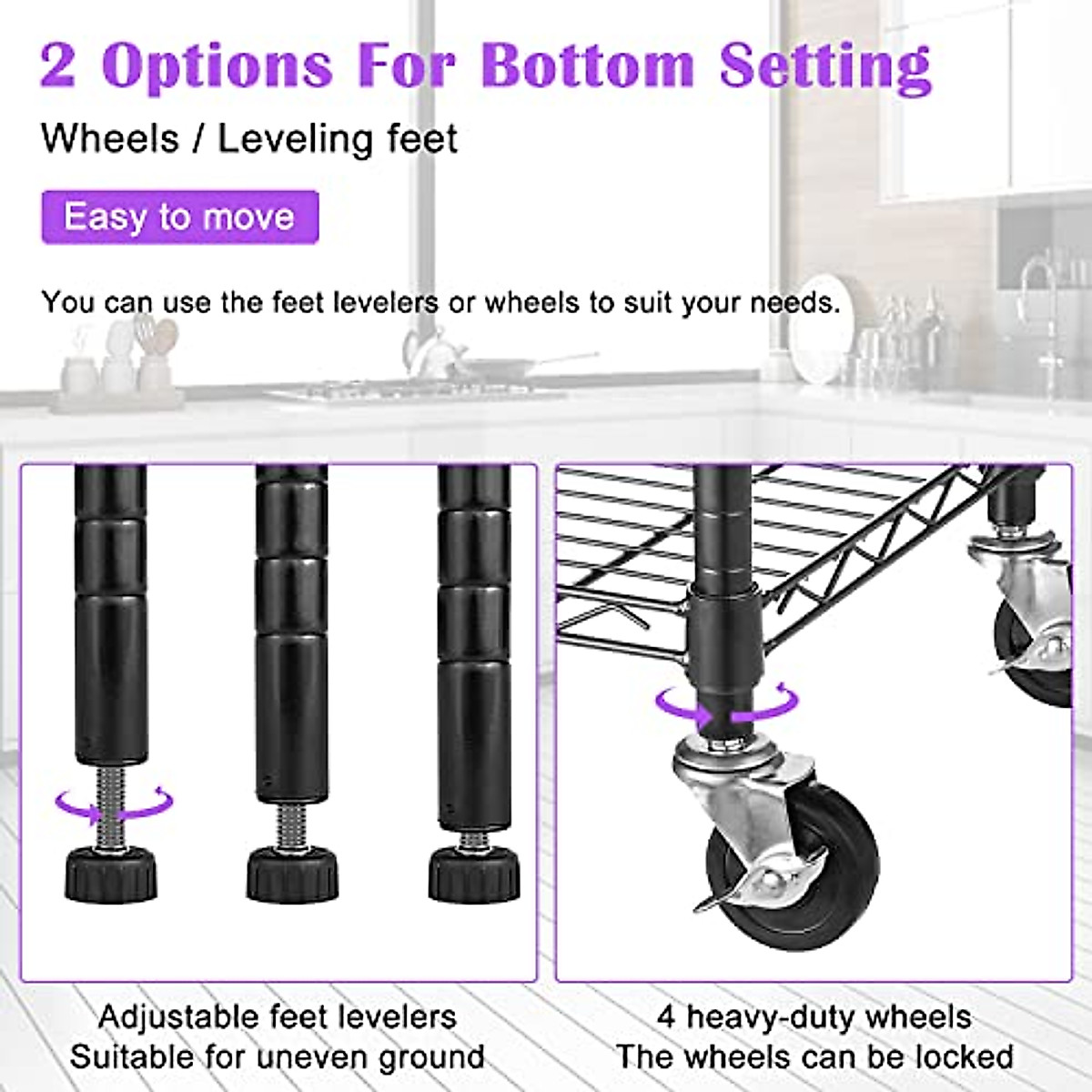 2 Options For Bottom Setting

Wheels / Leveling feet

Easy to move

You can use the feet levelers or wheels to suit your needs.

Adjustable feet levelers
Suitable for uneven ground

4 heavy-duty wheels
The wheels can be locked