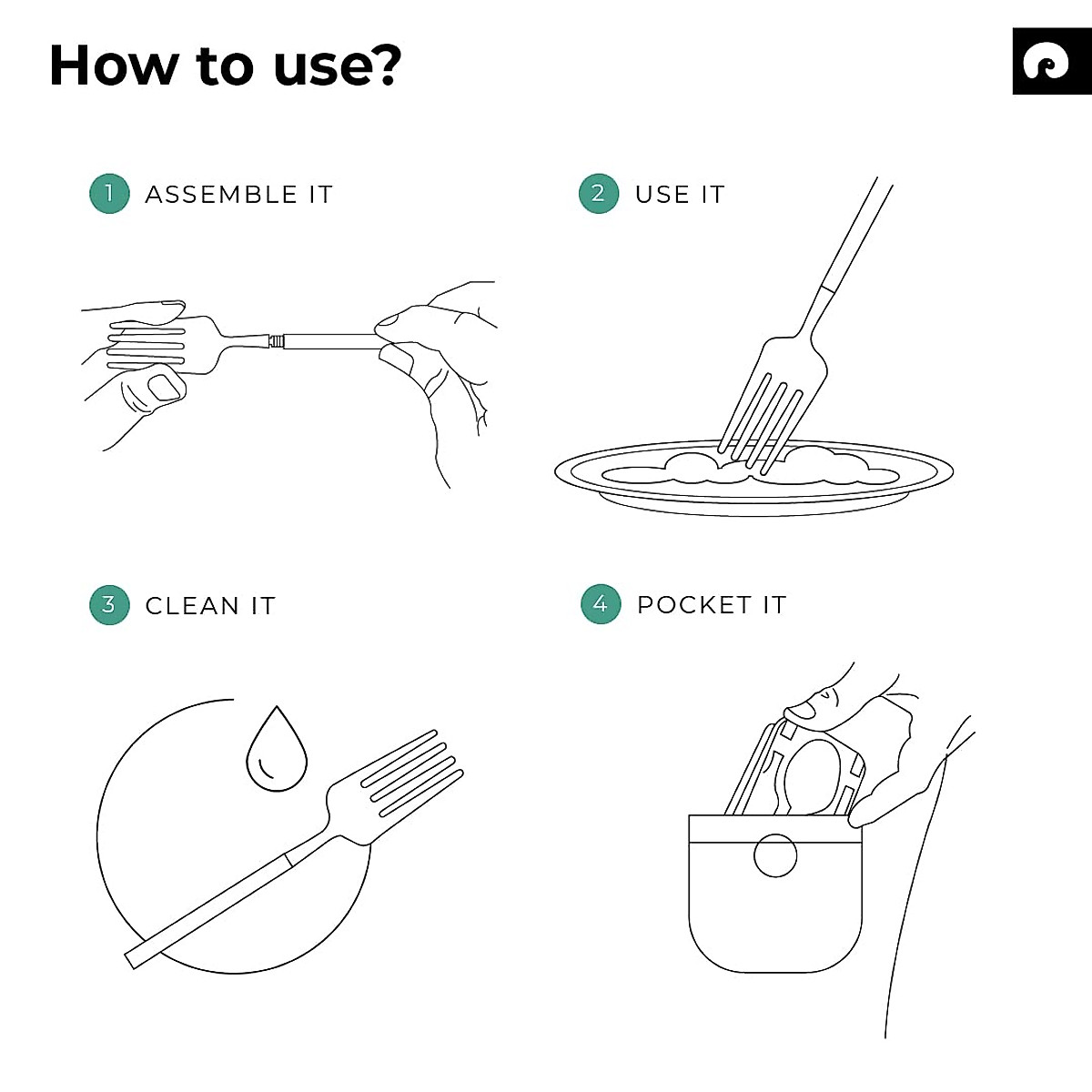 How to use?

1 ASSEMBLE IT

2 USE IT

3 CLEAN IT

4 POCKET IT