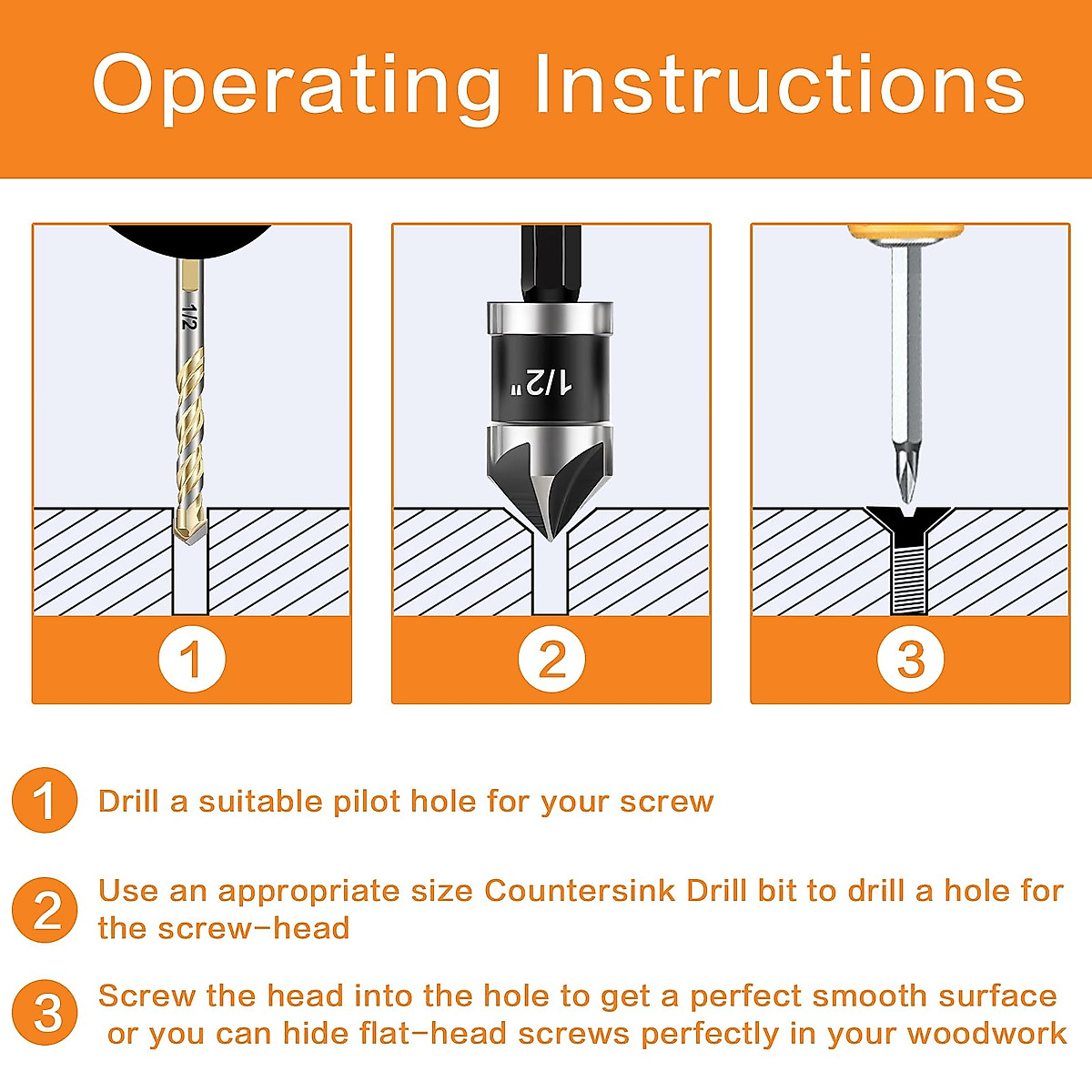 Operating Instructions

1/2

1/2"

1

2

3

1 Drill a suitable pilot hole for your screw

2 Use an appropriate size Countersink Drill bit to drill a hole for the screw-head

3 Screw the head into the hole to get a perfect smooth surface or you can hide flat-head screws perfectly in your woodwork