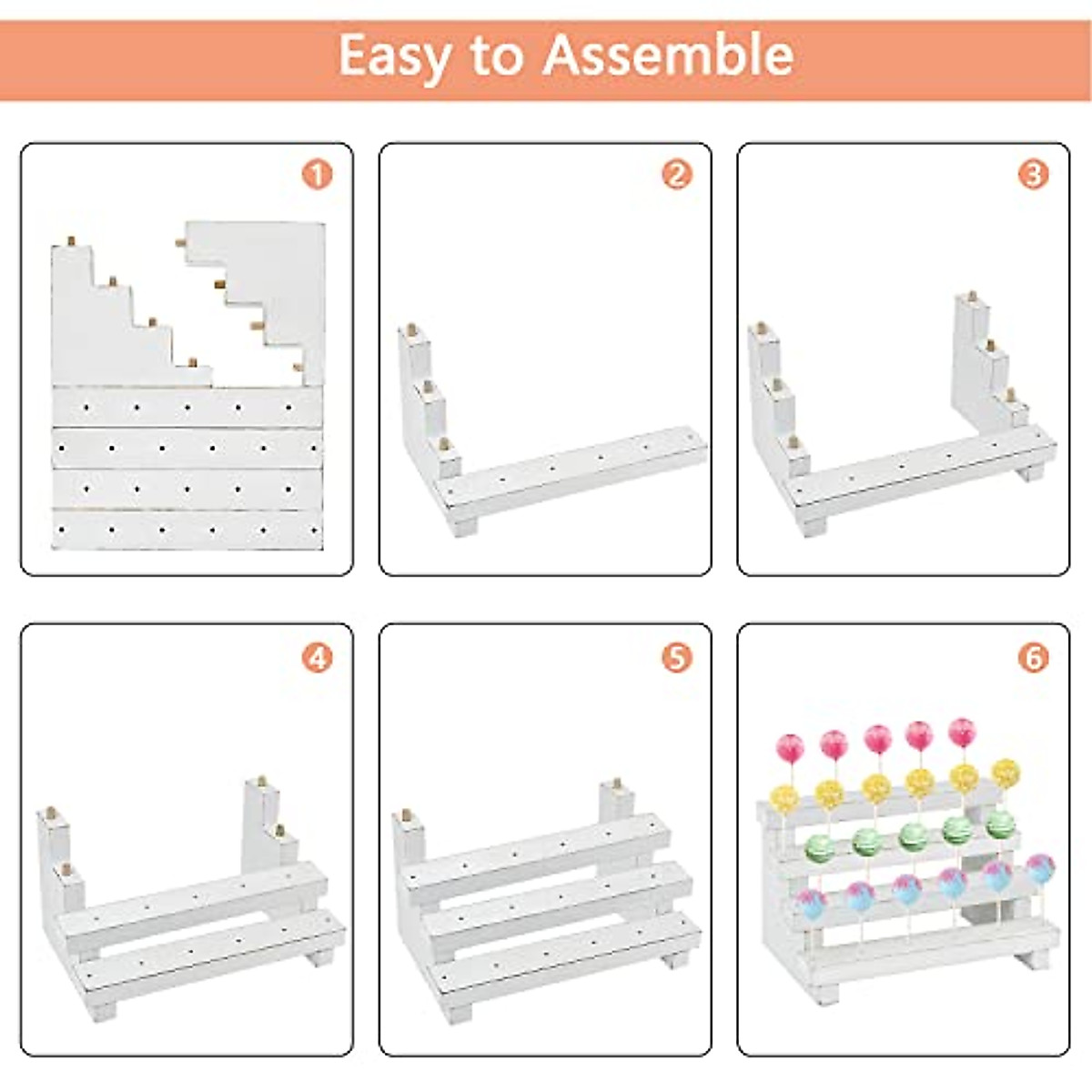 Easy to Assemble

1

2

3

4

5

6