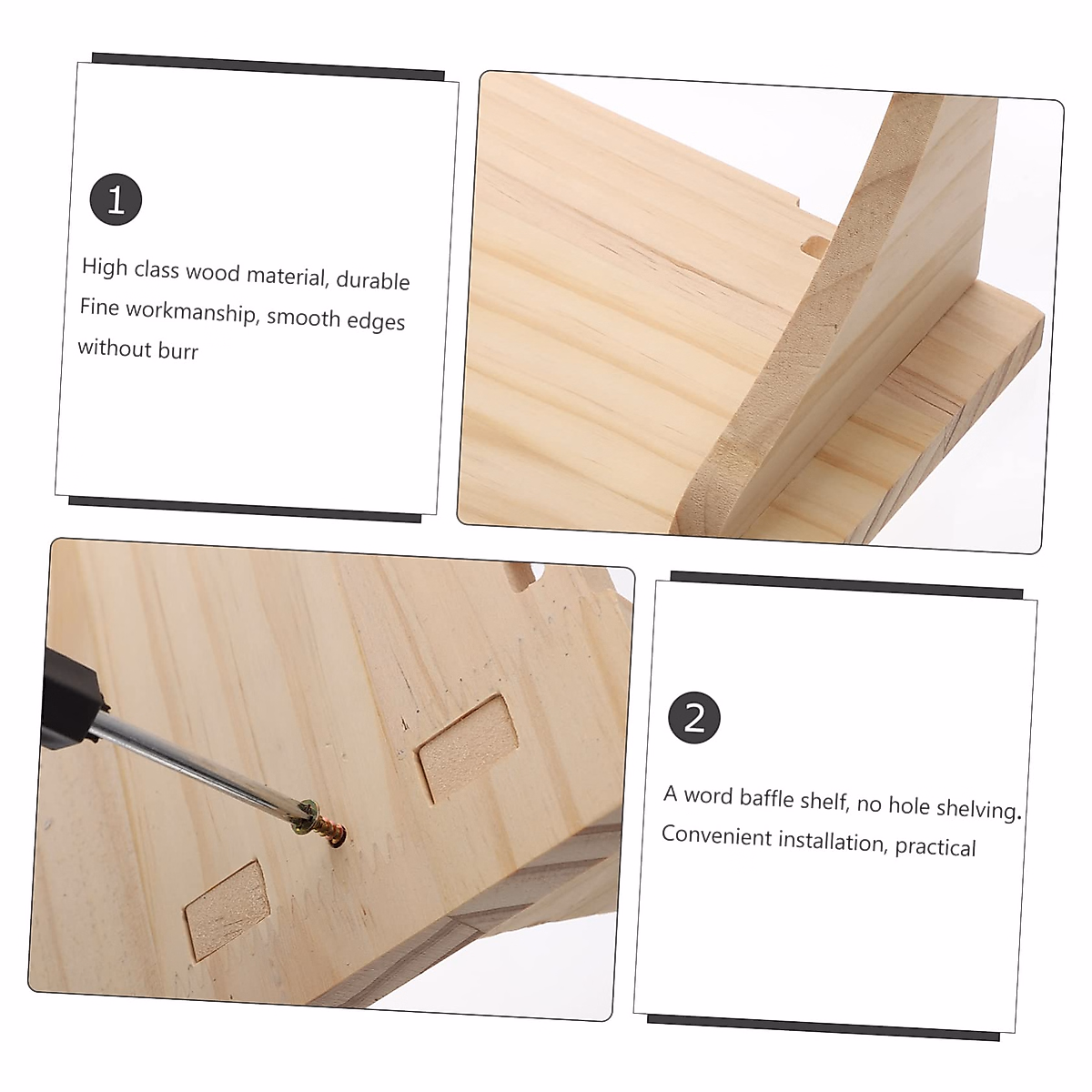 1

High class wood material, durable
Fine workmanship, smooth edges without burr

2

A word baffle shelf, no hole shelving.
Convenient installation, practical