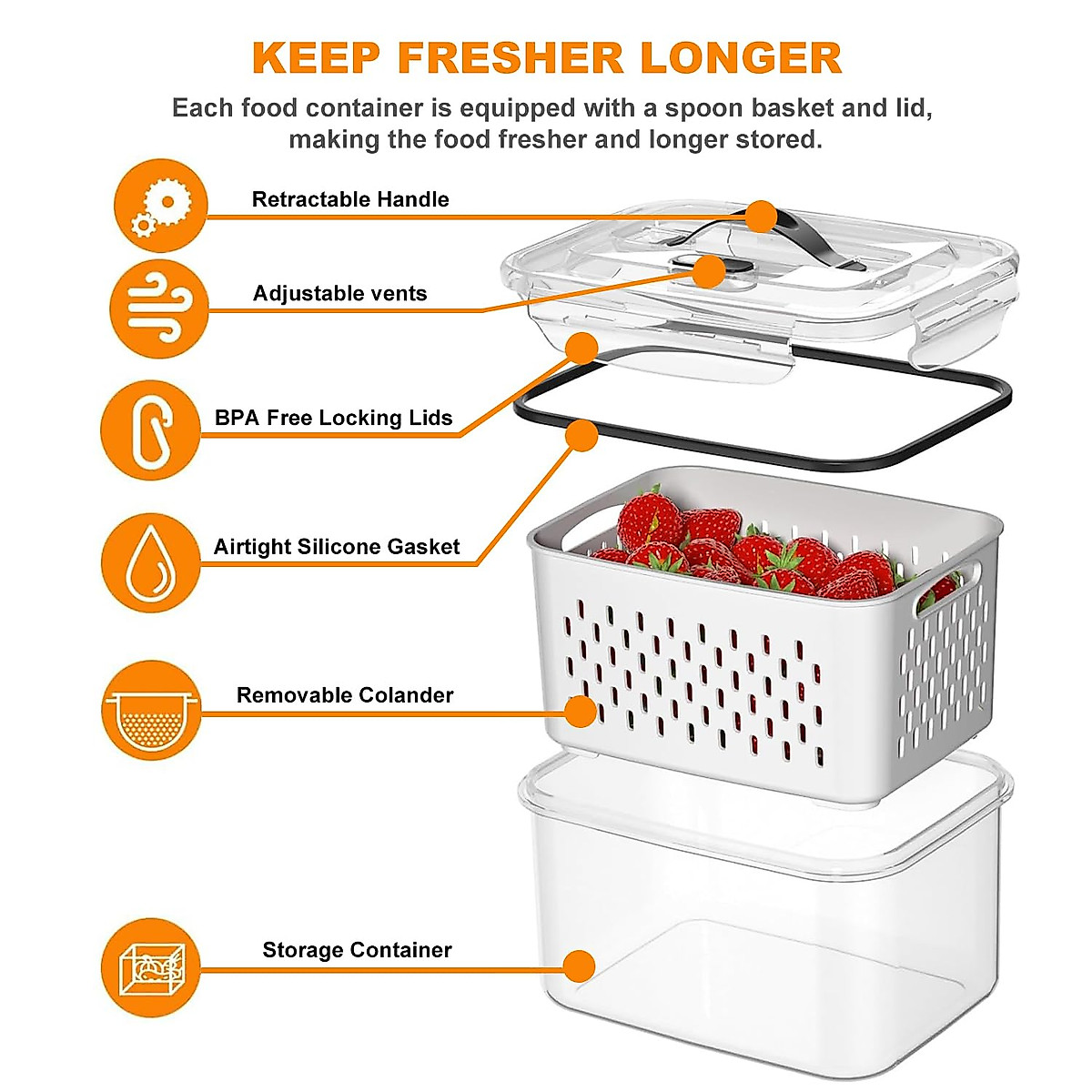 KEEP FRESHER LONGER

Each food container is equipped with a spoon basket and lid, making the food fresher and longer stored.

Retractable Handle

Adjustable vents

BPA Free Locking Lids

Airtight Silicone Gasket

Removable Colander

Storage Container