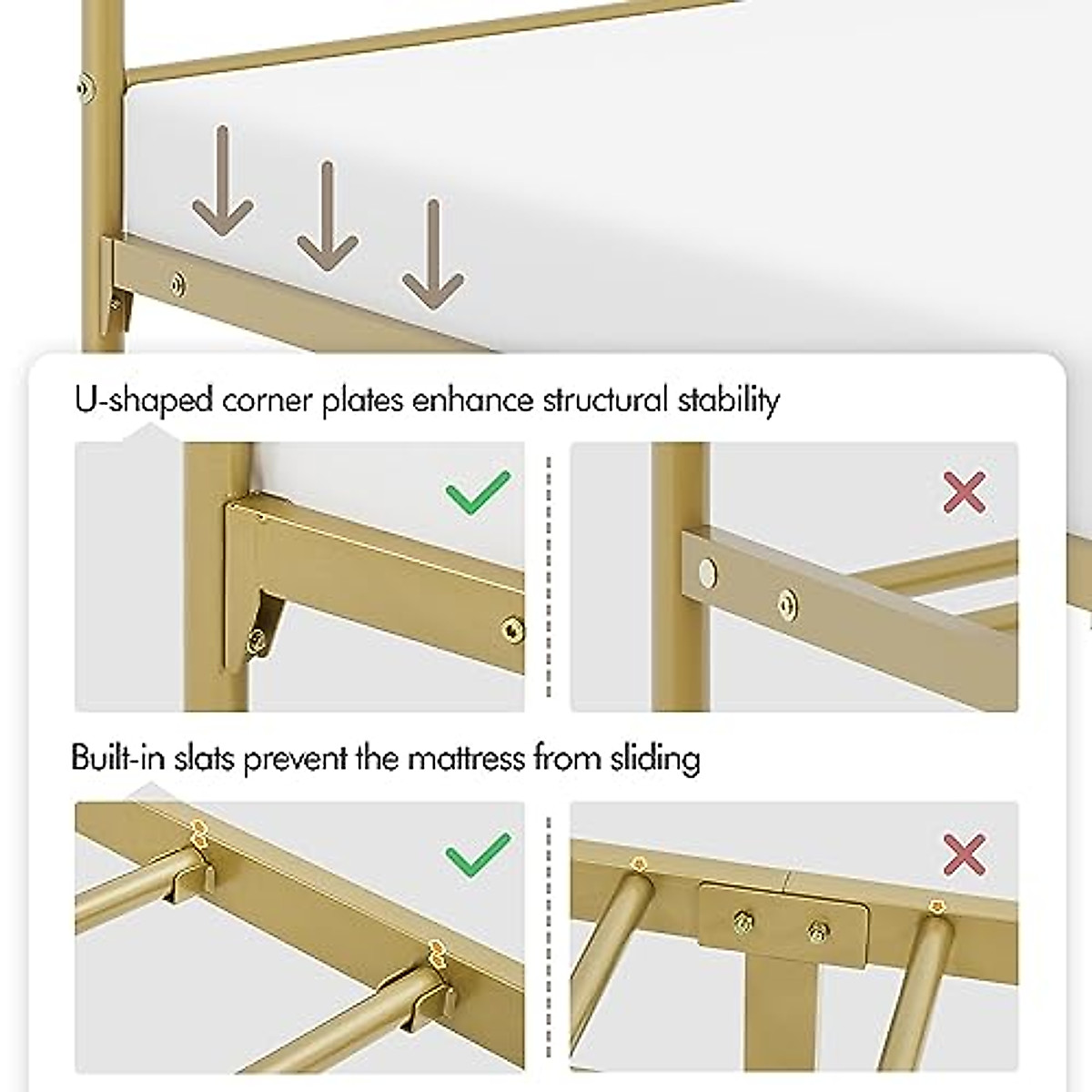 U-shaped corner plates enhance structural stability

Built-in slats prevent the mattress from sliding