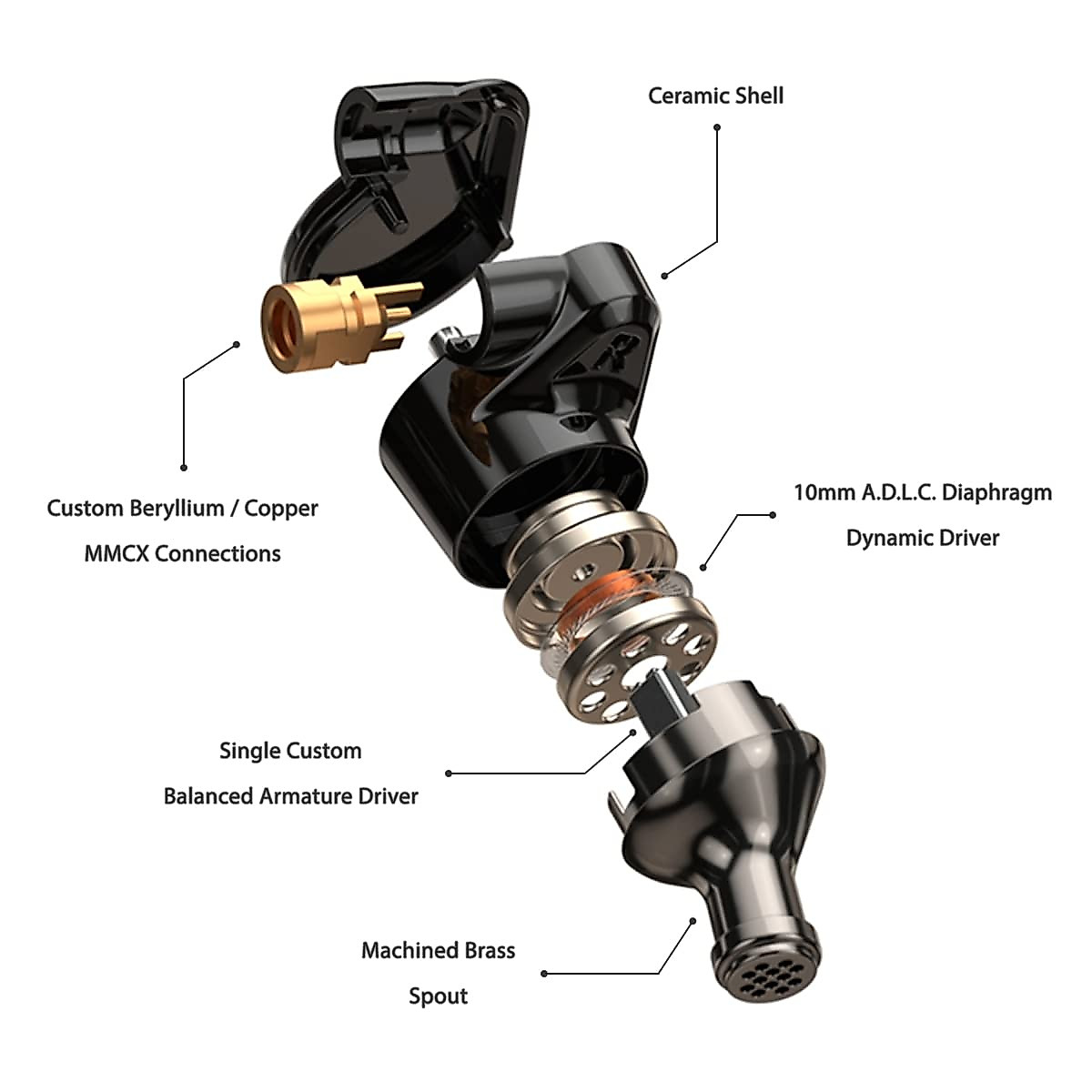 Ceramic Shell

Custom Beryllium / Copper
MMCX Connections

10mm A.D.L.C. Diaphragm
Dynamic Driver

Single Custom
Balanced Armature Driver

Machined Brass
Spout