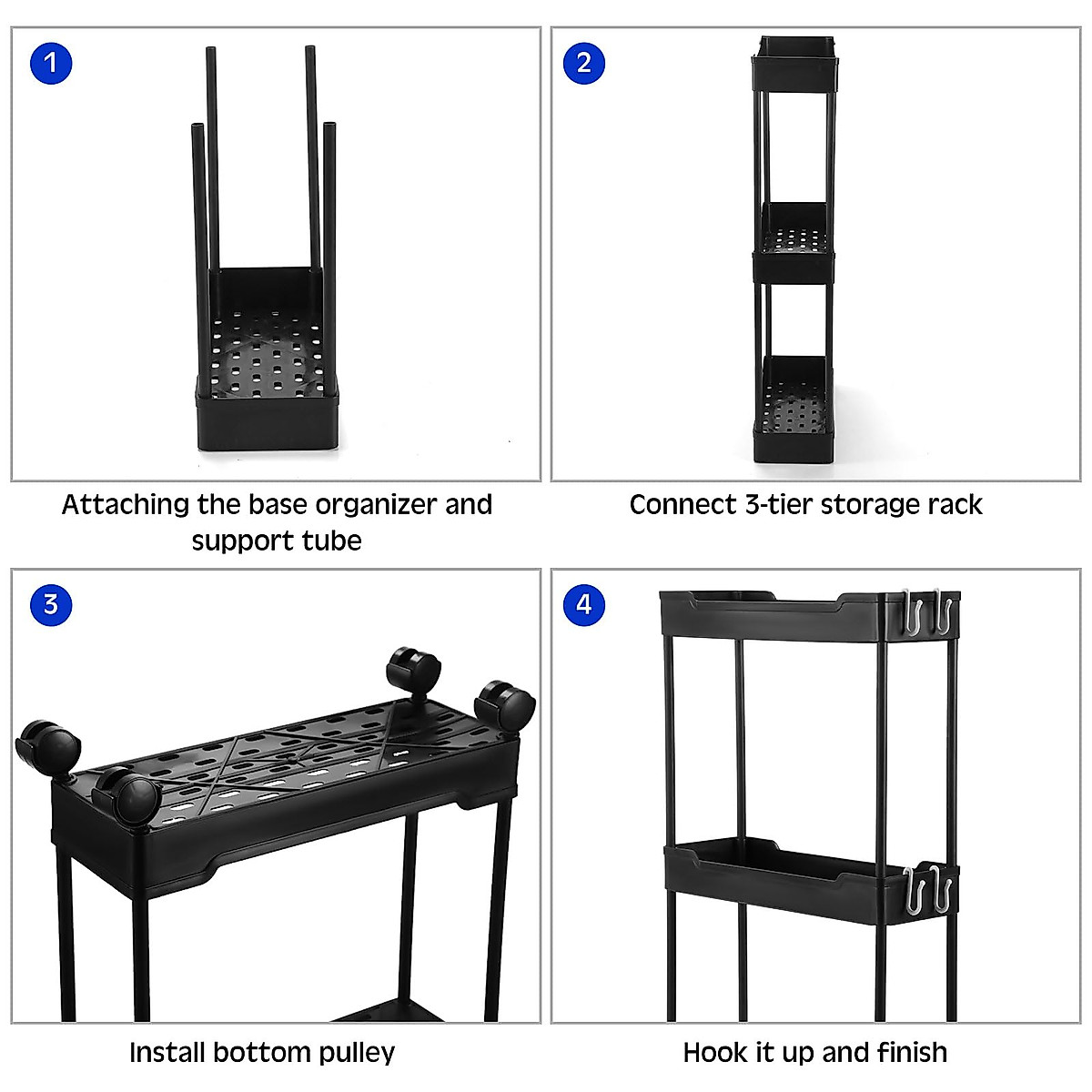 1

Attaching the base organizer and support tube

2

Connect 3-tier storage rack

3

Install bottom pulley

4

Hook it up and finish