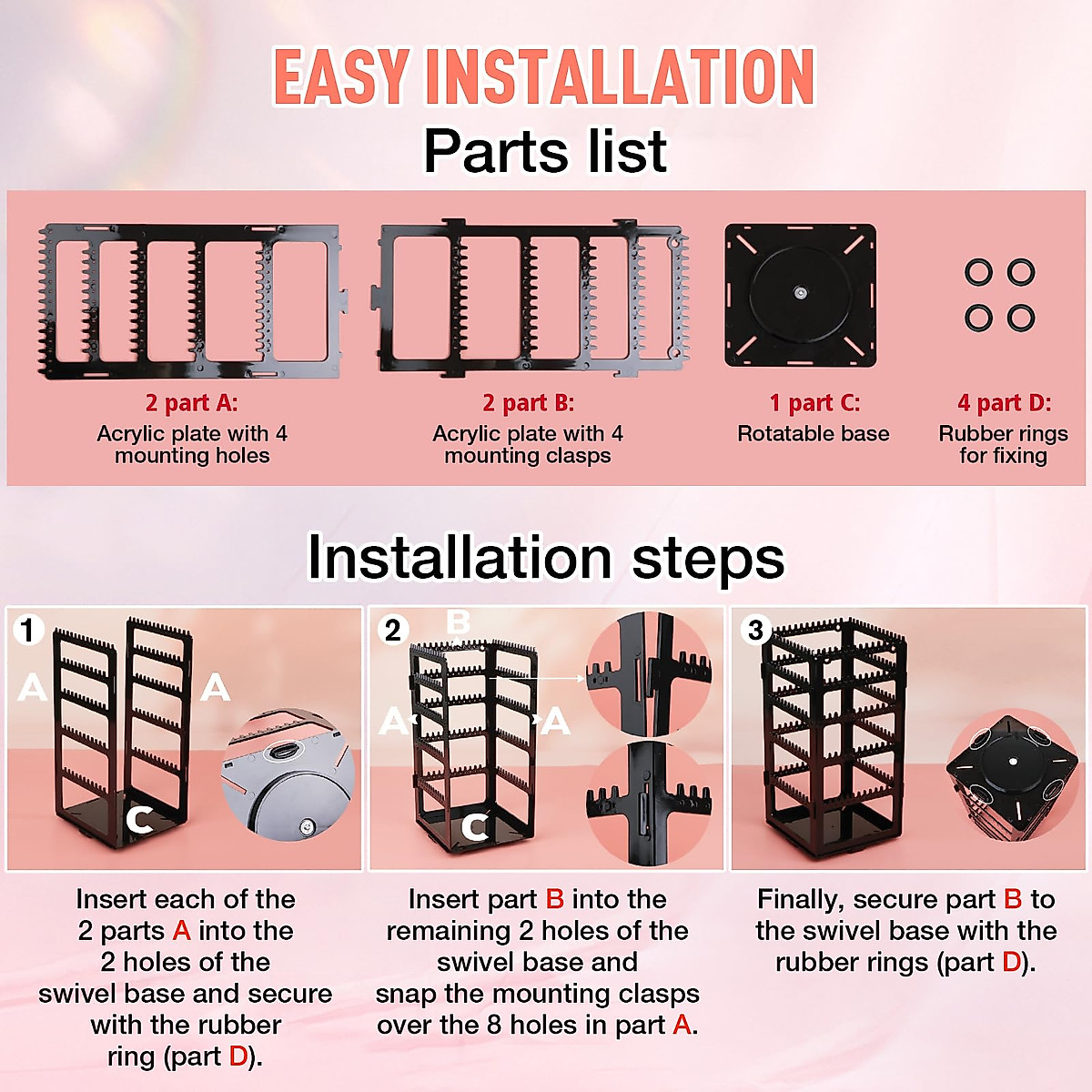 EASY INSTALLATION

Parts list

2 part A:
Acrylic plate with 4 mounting holes

2 part B:
Acrylic plate with 4 mounting clasps

1 part C:
Rotatable base

4 part D:
Rubber rings for fixing

Installation steps

1
A
A
C

2
B
A
A
C

3

Insert each of the 2 parts A into the 2 holes of the swivel base and secure with the rubber ring (part D).

Insert part B into the remaining 2 holes of the swivel base and snap the mounting clasps over the 8 holes in part A.

Finally, secure part B to the swivel base with the rubber rings (part D).