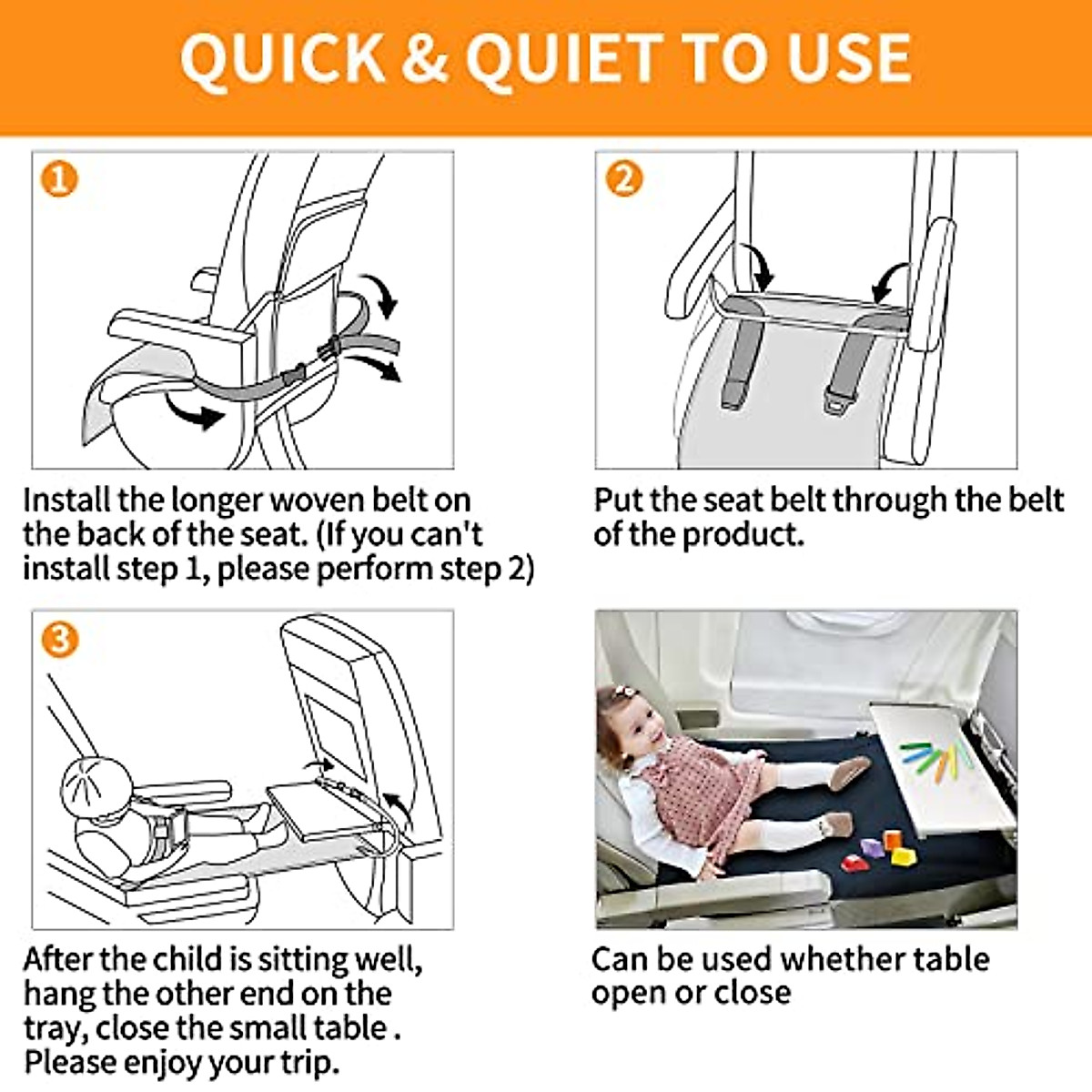 QUICK & QUIET TO USE

1

Install the longer woven belt on the back of the seat. (If you can't install step 1, please perform step 2)

2

Put the seat belt through the belt of the product.

3

After the child is sitting well, hang the other end on the tray, close the small table . Please enjoy your trip.

Can be used whether table open or close