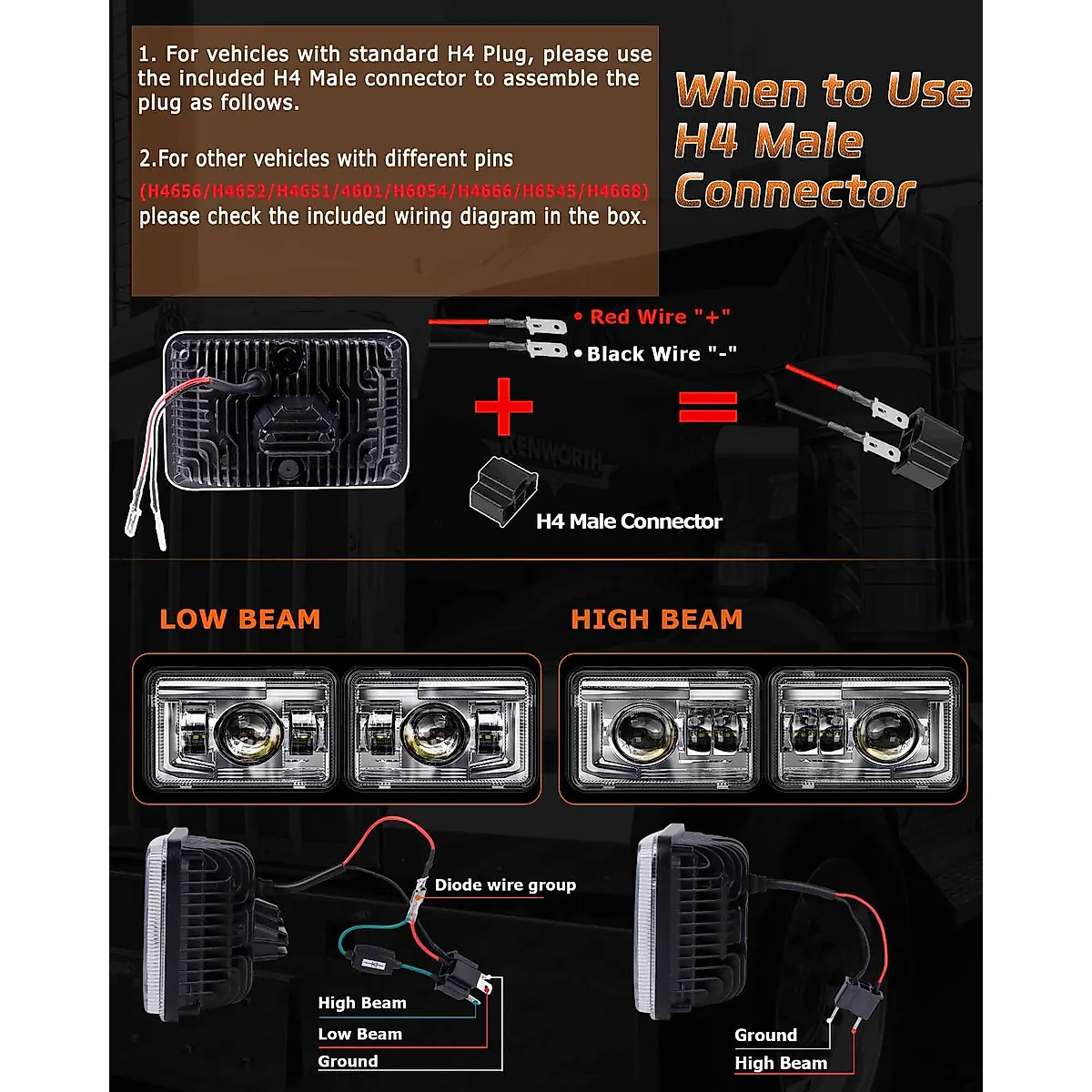 1. For vehicles with standard H4 Plug, please use the included H4 Male connector to assemble the plug as follows.

2.For other vehicles with different pins (H4656/H4652/H4651/4601/H6054/H4666/H6545/H4668) please check the included wiring diagram in the box.

When to Use H4 Male Connector

• Red Wire "+"
• Black Wire "-"

KENWORTH

H4 Male Connector

LOW BEAM

HIGH BEAM

Diode wire group

High Beam

Low Beam

Ground

Ground

High Beam