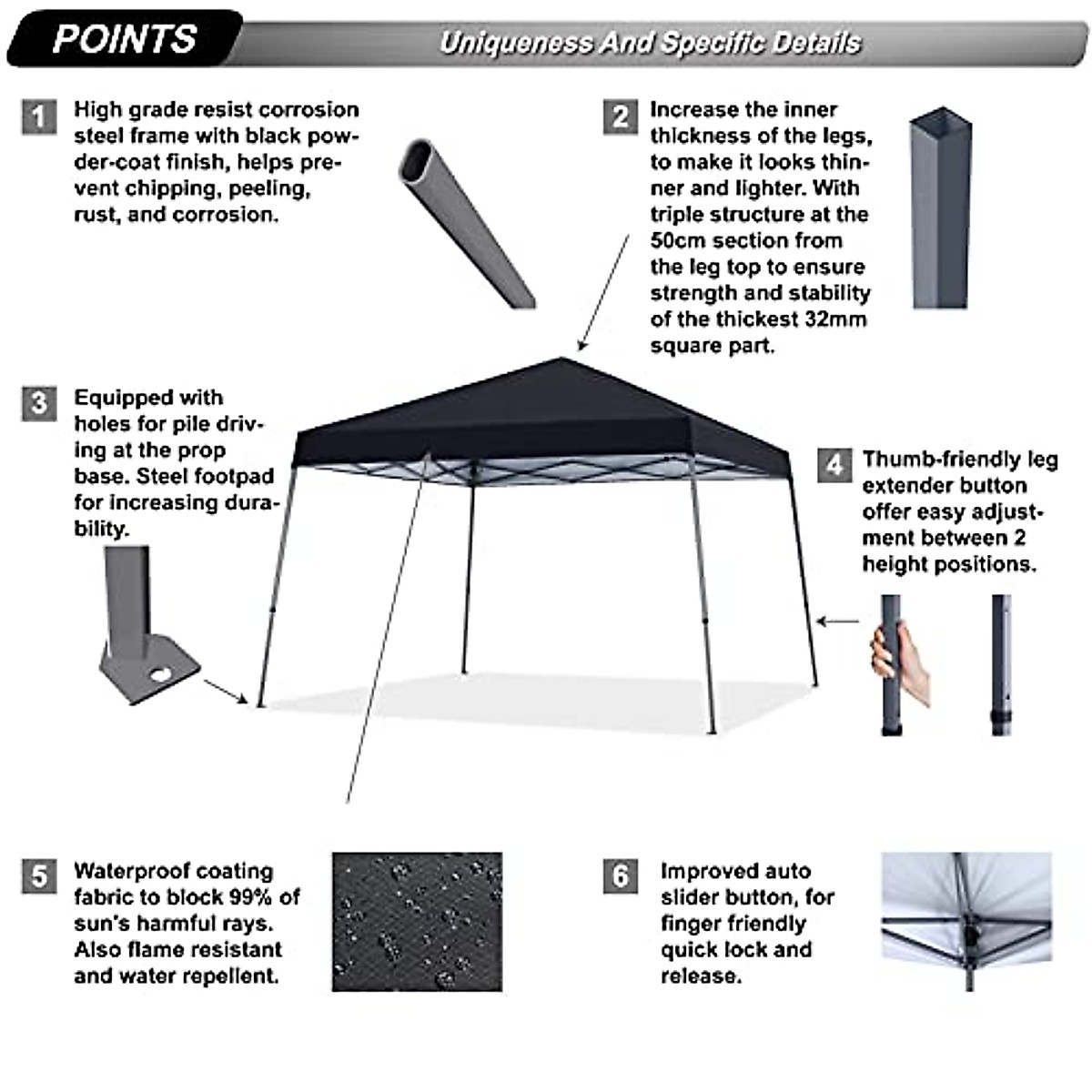 POINTS

Uniqueness And Specific Details

1 High grade resist corrosion steel frame with black powder-coat finish, helps prevent chipping, peeling, rust, and corrosion.

2 Increase the inner thickness of the legs, to make it looks thinner and lighter. With triple structure at the 50cm section from the leg top to ensure strength and stability of the thickest 32mm square part.

3 Equipped with holes for pile driving at the prop base. Steel footpad for increasing durability.

4 Thumb-friendly leg extender button offer easy adjustment between 2 height positions.

5 Waterproof coating fabric to block 99% of sun's harmful rays. Also flame resistant and water repellent.

6 Improved auto slider button, for finger friendly quick lock and release.