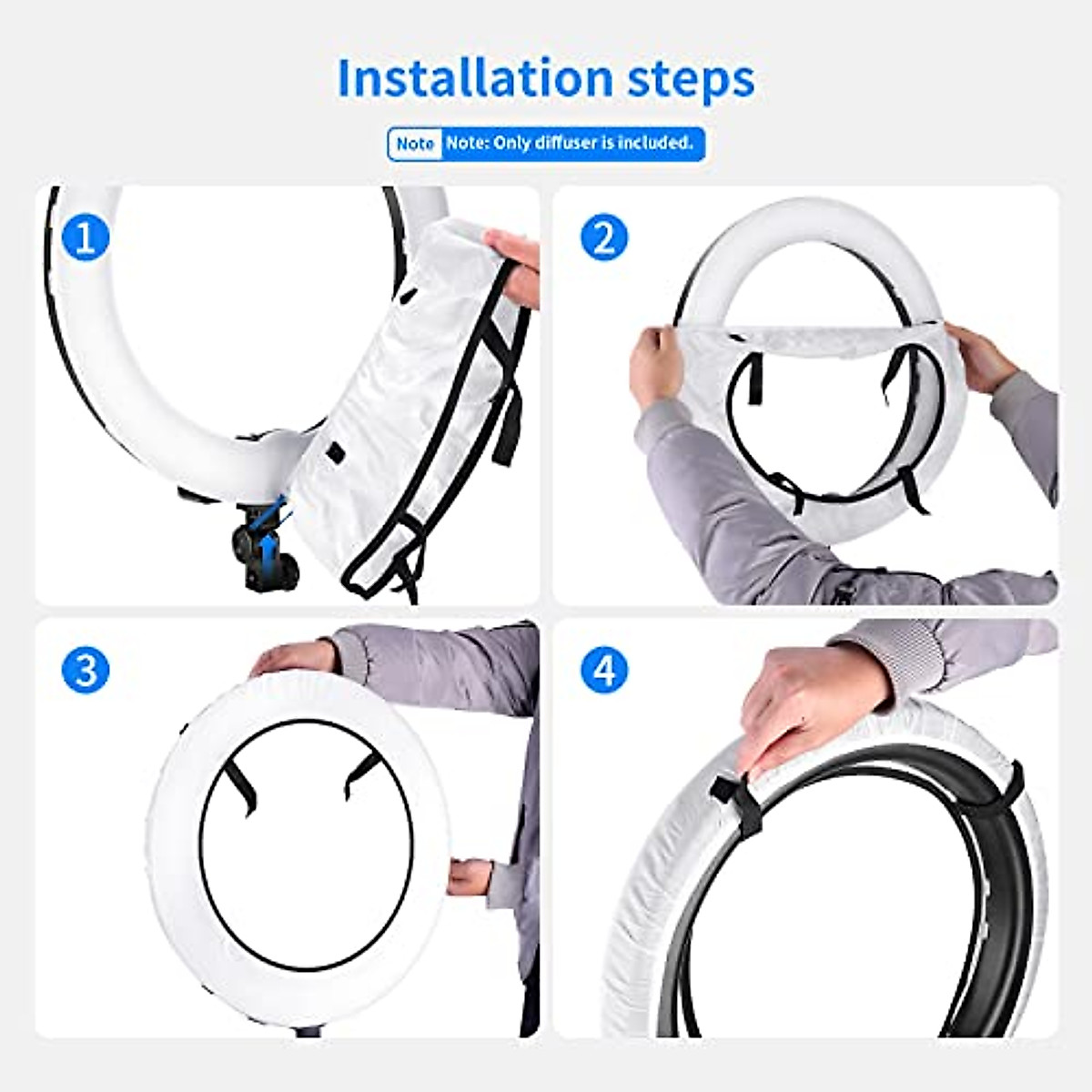 Installation steps

Note Note: Only diffuser is included.

1

2

3

4