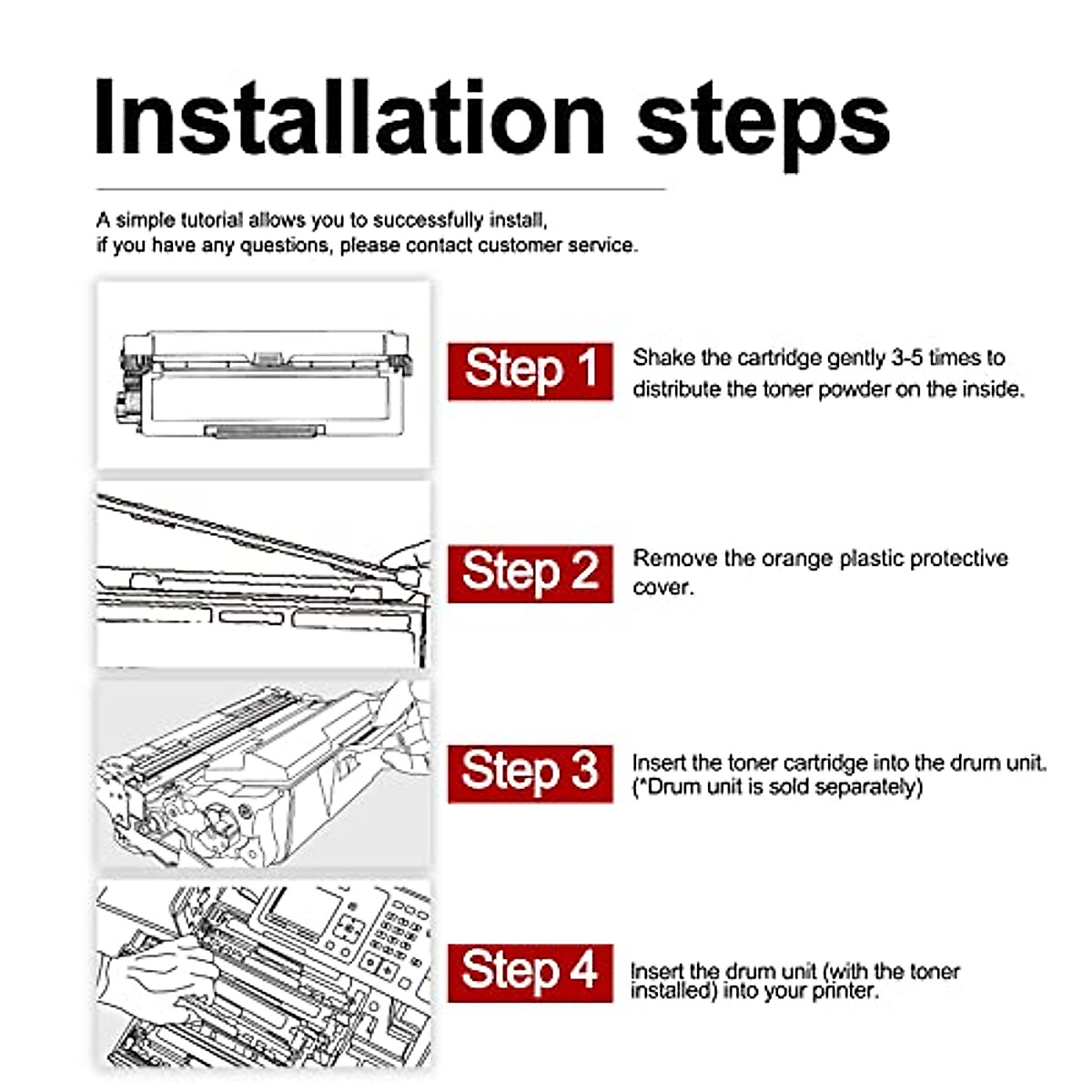 Installation steps

A simple tutorial allows you to successfully install, if you have any questions, please contact customer service.

Step 1

Shake the cartridge gently 3-5 times to distribute the toner powder on the inside.

Step 2

Remove the orange plastic protective cover.

Step 3

Insert the toner cartridge into the drum unit. (*Drum unit is sold separately)

Step 4

Insert the drum unit (with the toner installed) into your printer.