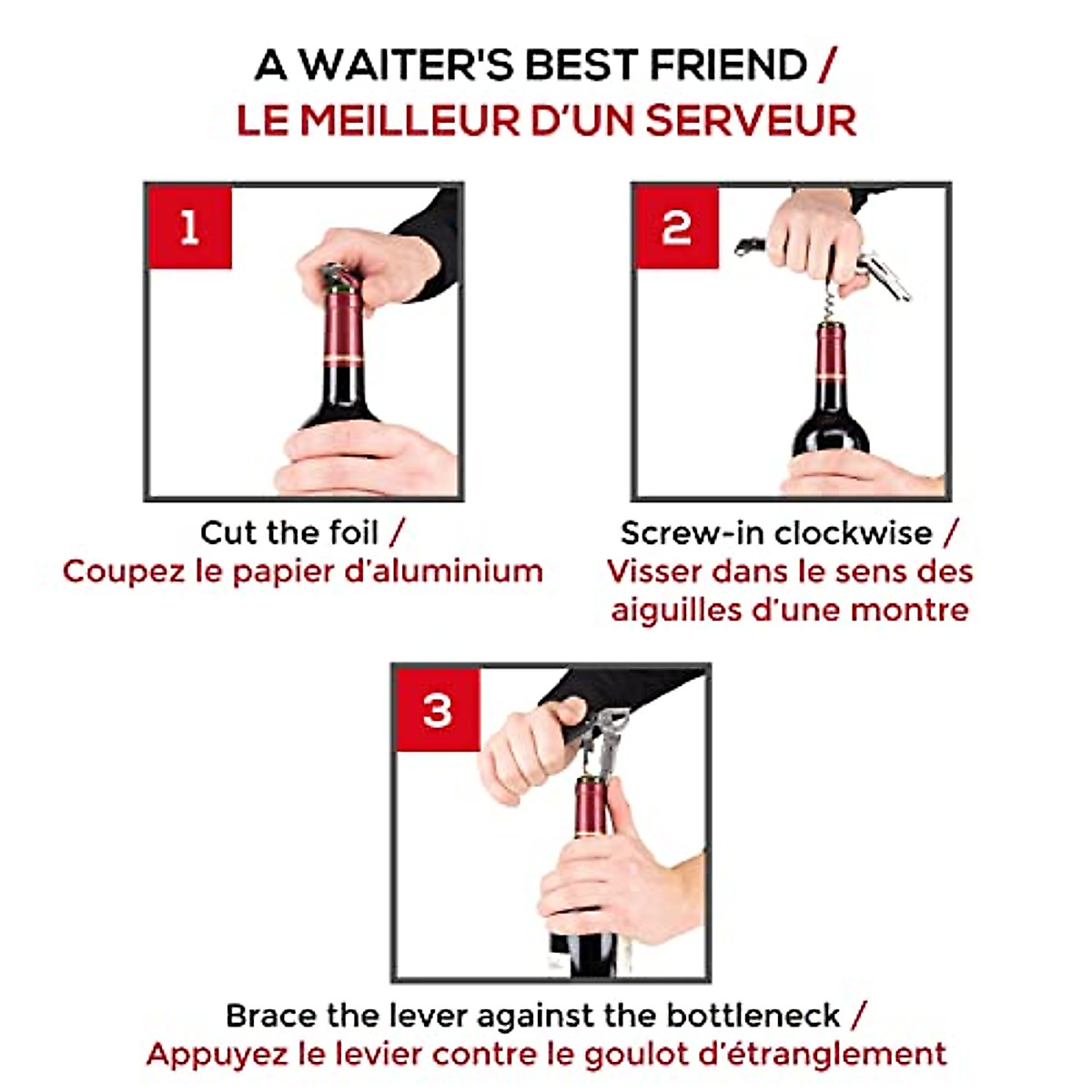 A WAITER'S BEST FRIEND /
LE MEILLEUR D'UN SERVEUR

1

Cut the foil /
Coupez le papier d'aluminium

2

Screw-in clockwise /
Visser dans le sens des aiguilles d'une montre

3

Brace the lever against the bottleneck /
Appuyez le levier contre le goulot d'étranglement