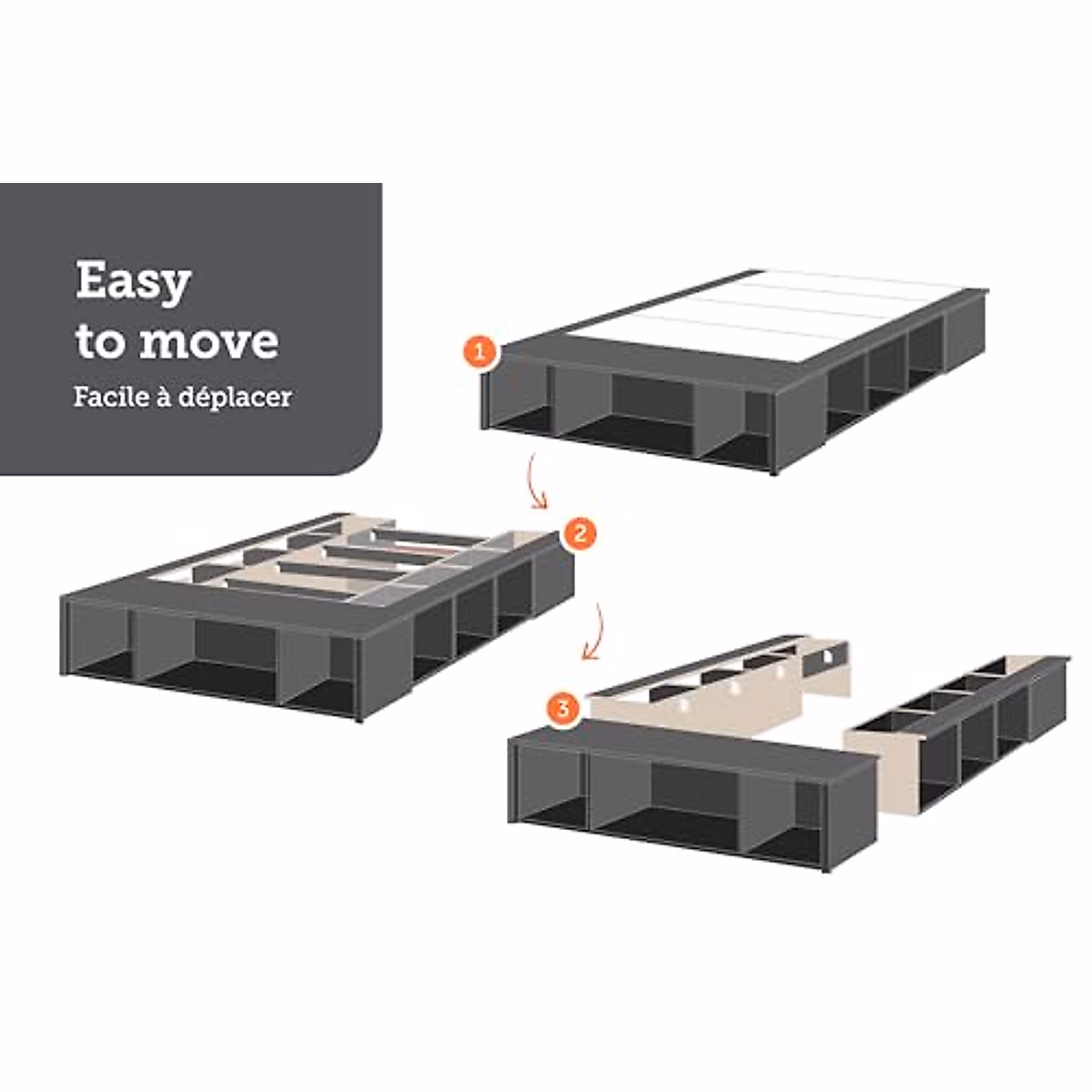 Easy to move
Facile à déplacer

1

2

3