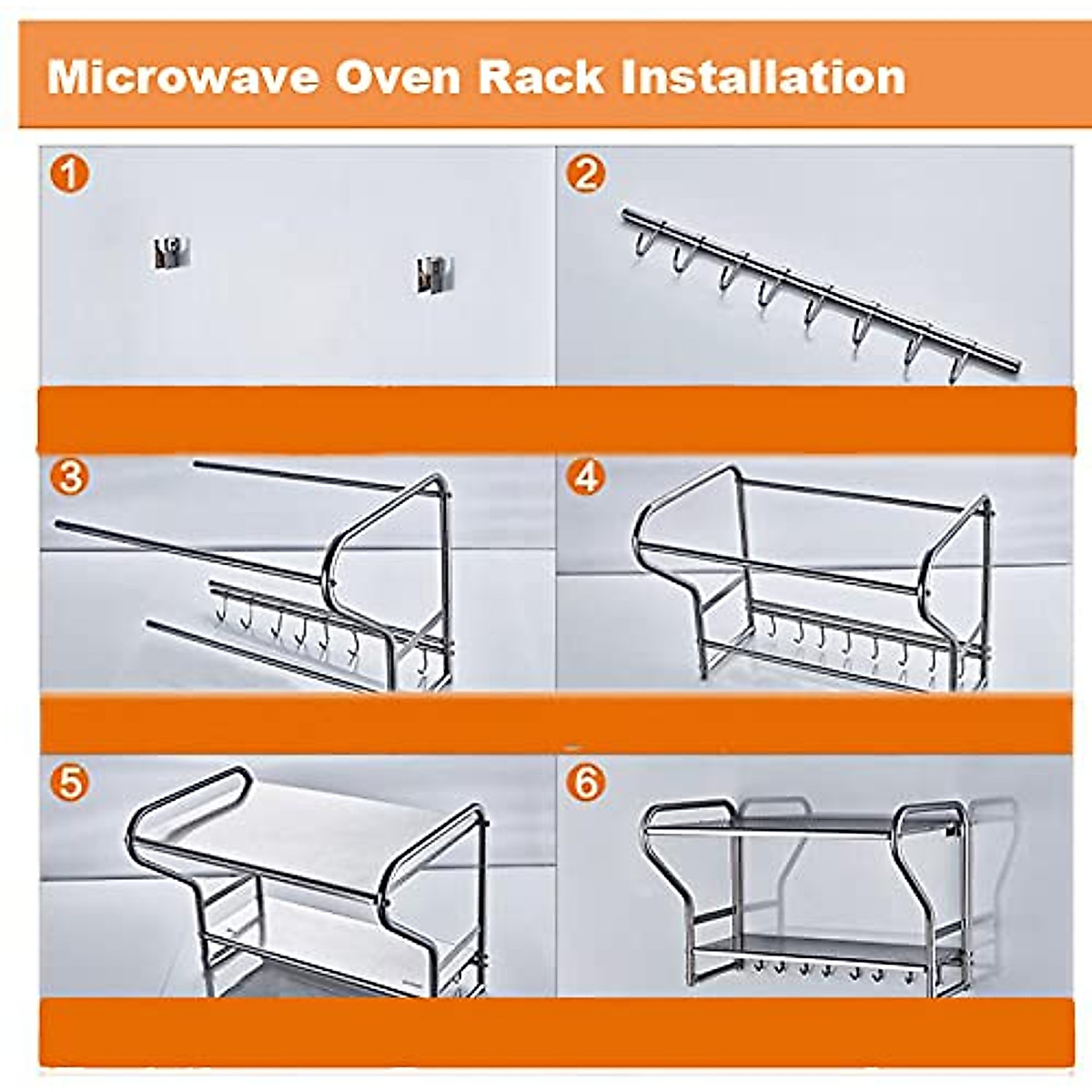 Microwave Oven Rack Installation

1

2

3

4

5

6