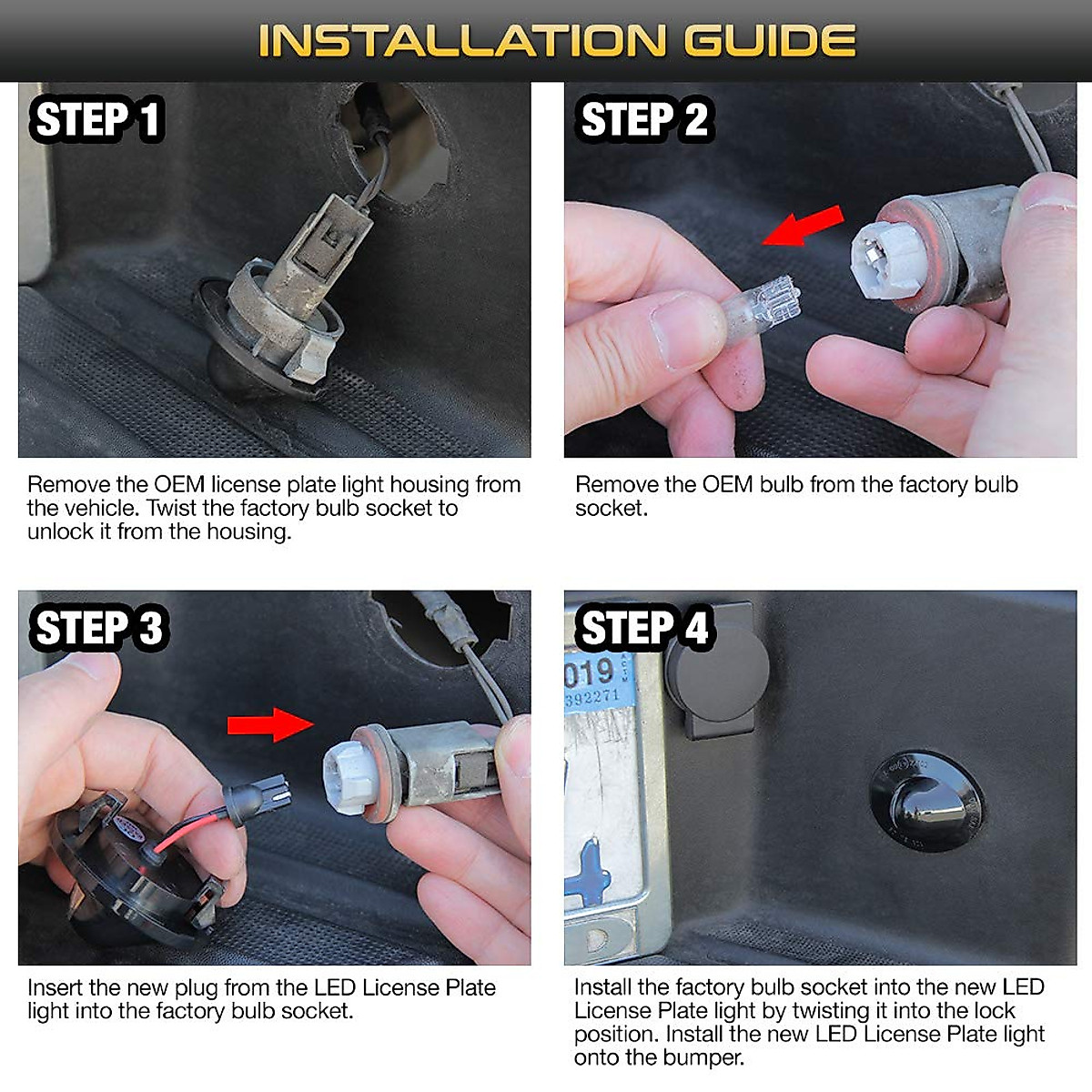 INSTALLATION GUIDE

STEP 1

Remove the OEM license plate light housing from the vehicle. Twist the factory bulb socket to unlock it from the housing.

STEP 2

Remove the OEM bulb from the factory bulb socket.

STEP 3

Insert the new plug from the LED License Plate light into the factory bulb socket.

STEP 4

019
392271

Install the factory bulb socket into the new LED License Plate light by twisting it into the lock position. Install the new LED License Plate light onto the bumper.