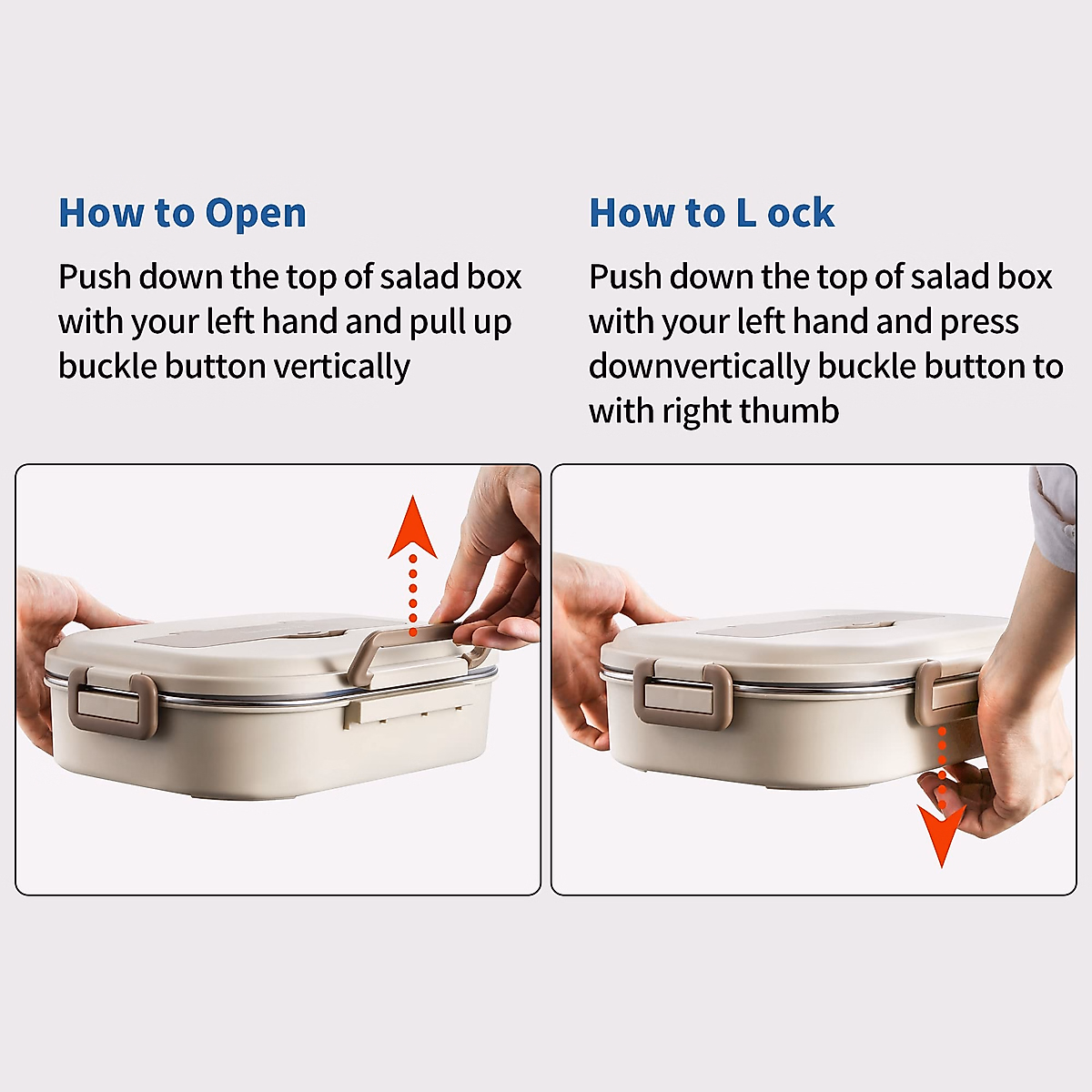 How to Open

Push down the top of salad box with your left hand and pull up buckle button vertically

How to L ock

Push down the top of salad box with your left hand and press downvertically buckle button to with right thumb