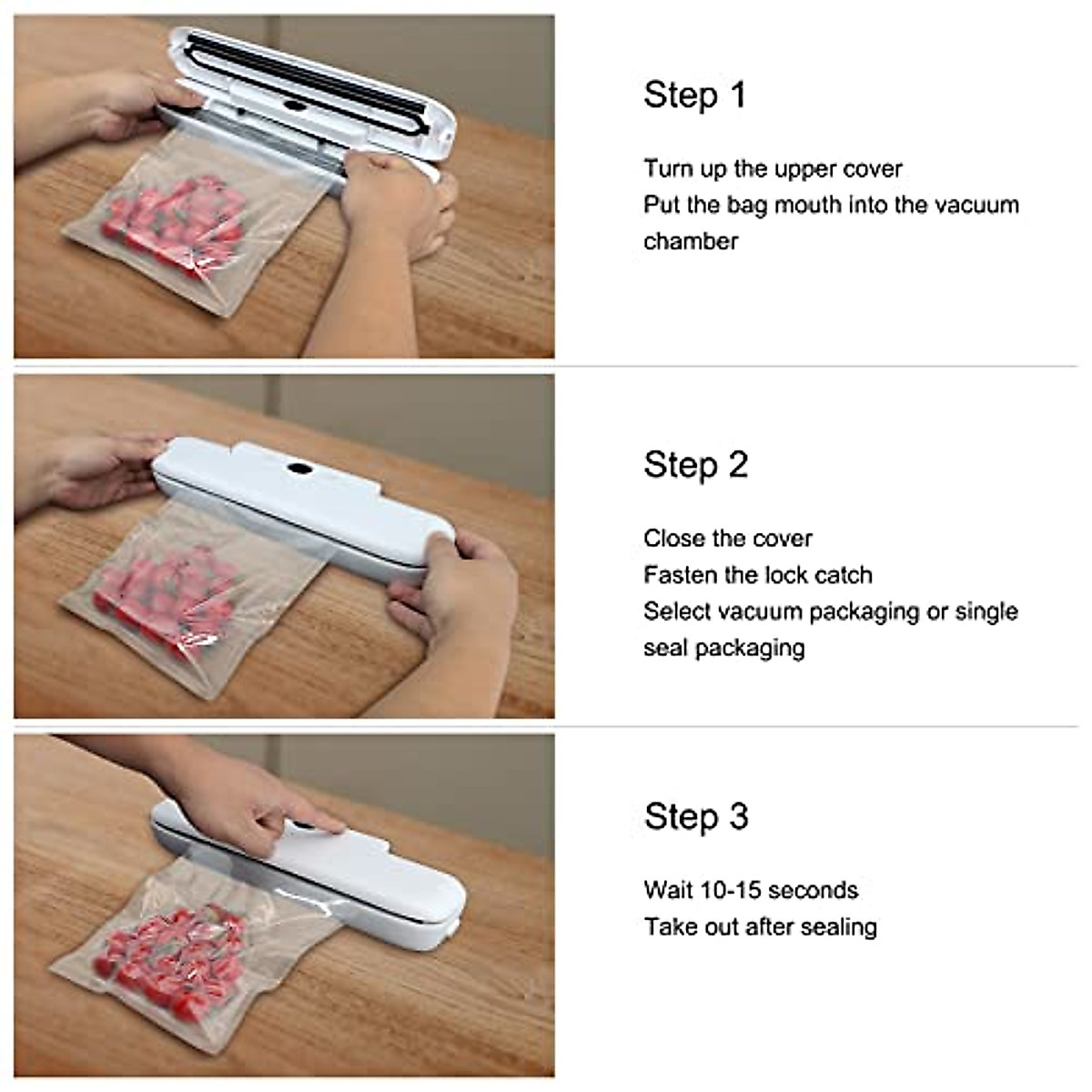 Step 1

Turn up the upper cover
Put the bag mouth into the vacuum chamber

Step 2

Close the cover
Fasten the lock catch
Select vacuum packaging or single seal packaging

Step 3

Wait 10-15 seconds
Take out after sealing