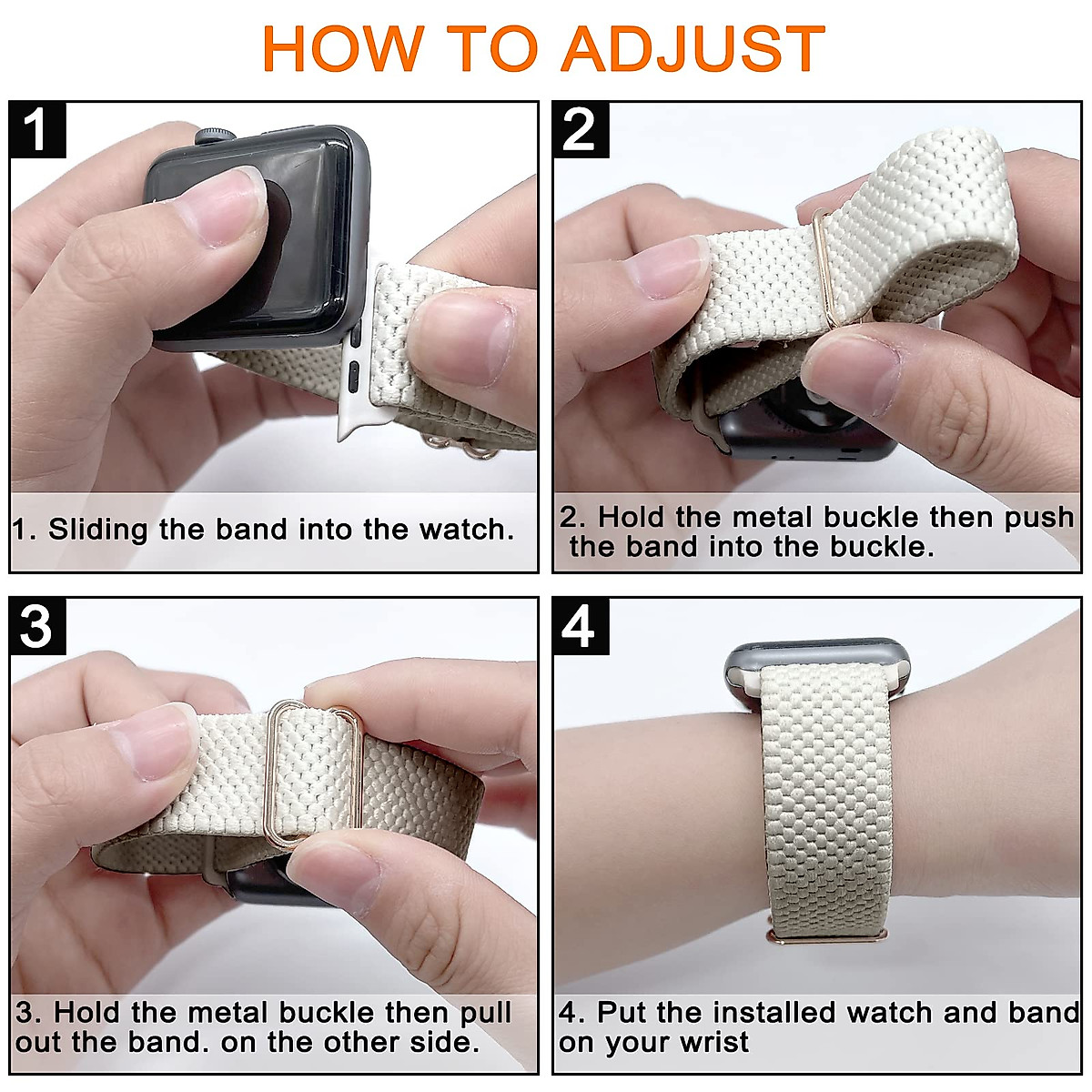 HOW TO ADJUST

1

1. Sliding the band into the watch.

2

2. Hold the metal buckle then push the band into the buckle.

3

3. Hold the metal buckle then pull out the band. on the other side.

4

4. Put the installed watch and band on your wrist