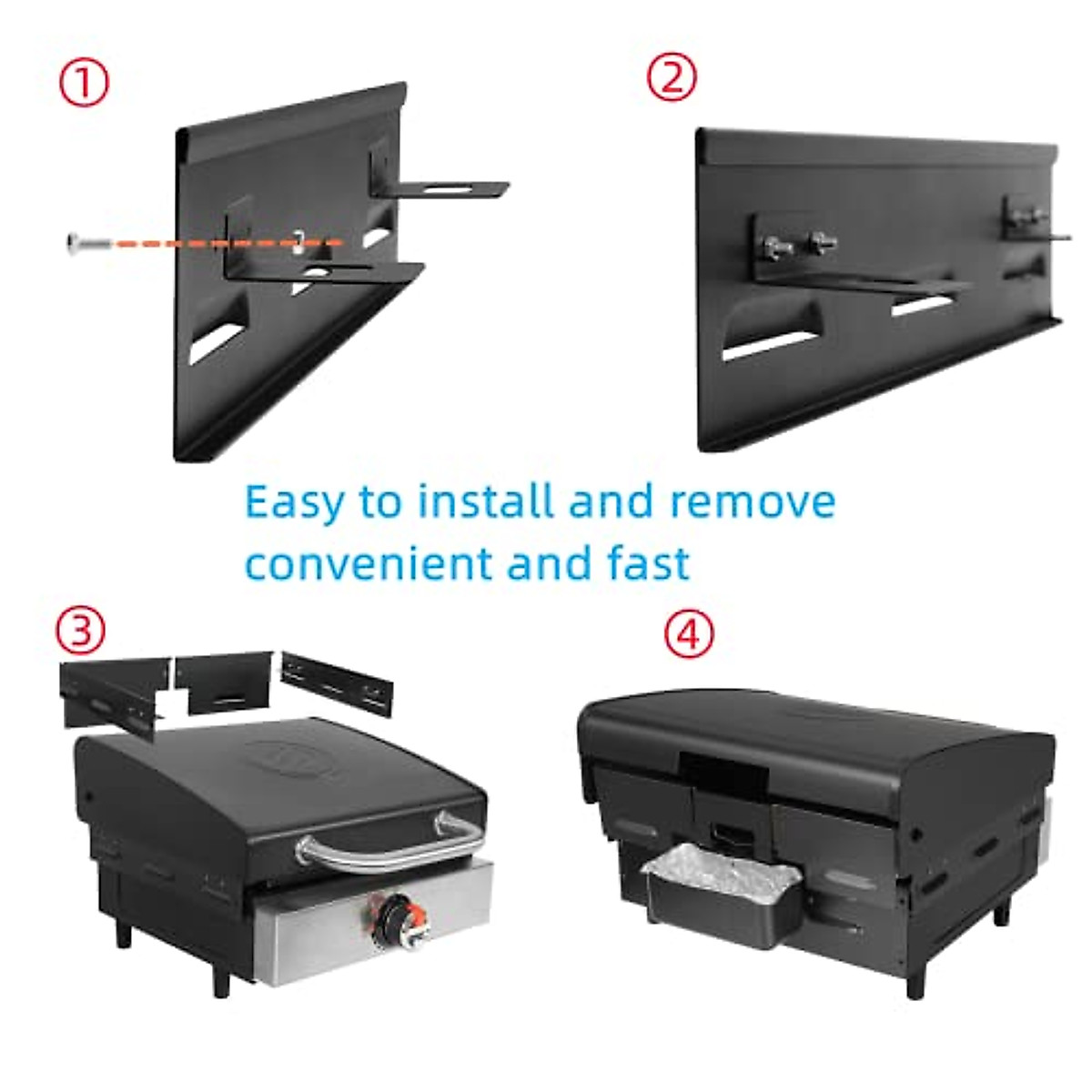 ①

②

Easy to install and remove
convenient and fast

③

④