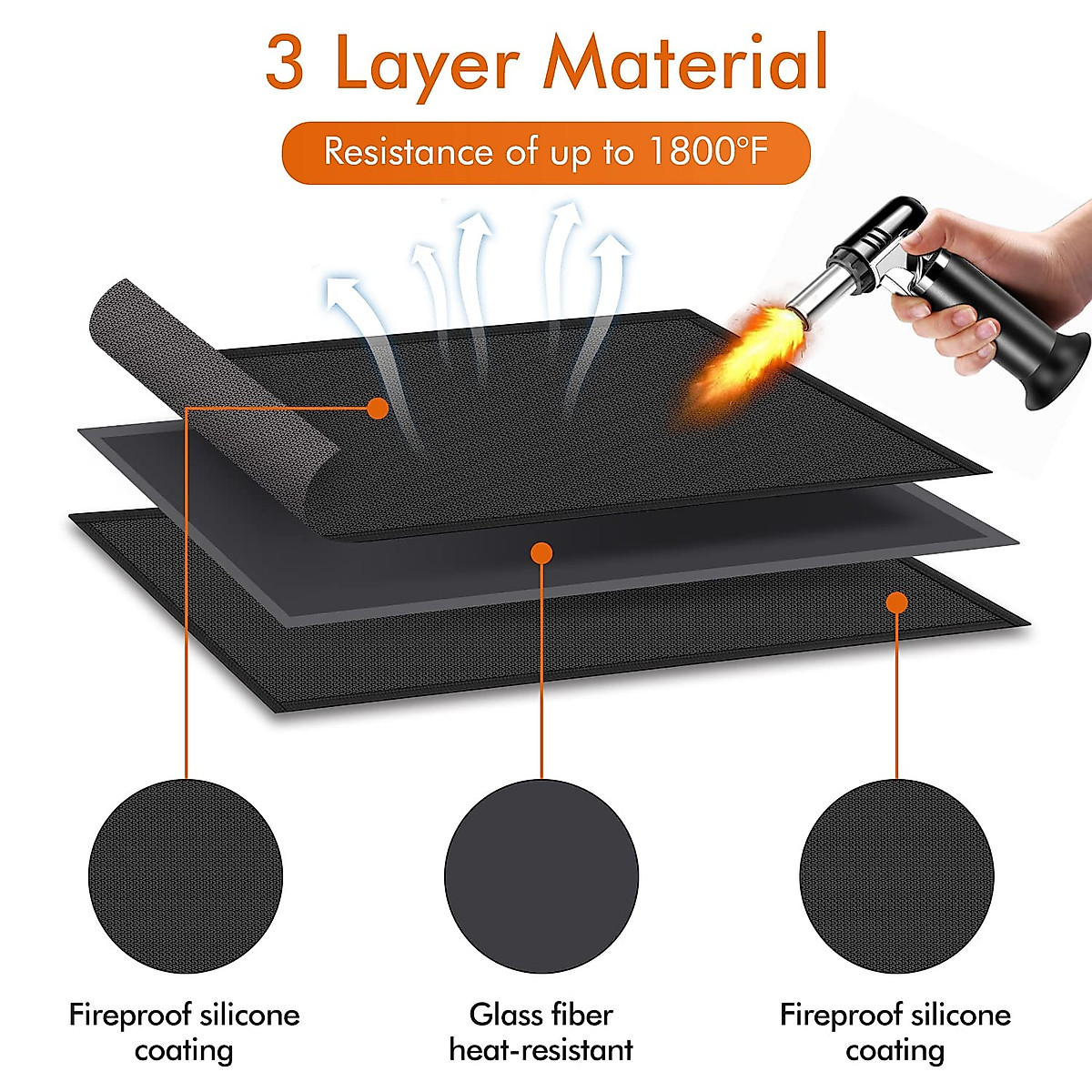 3 Layer Material

Resistance of up to 1800°F

Fireproof silicone coating

Glass fiber heat-resistant

Fireproof silicone coating