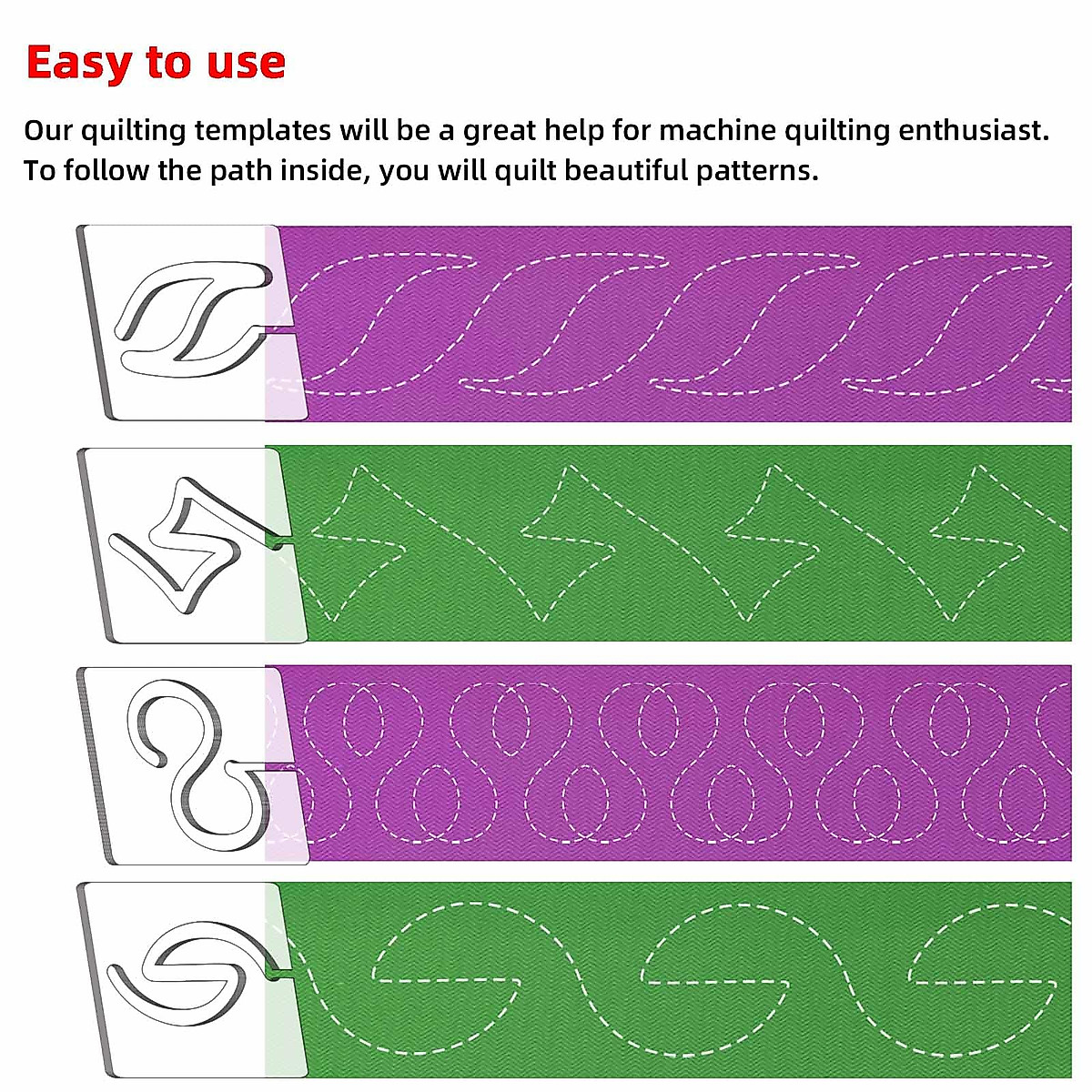 Easy to use

Our quilting templates will be a great help for machine quilting enthusiast. To follow the path inside, you will quilt beautiful patterns.