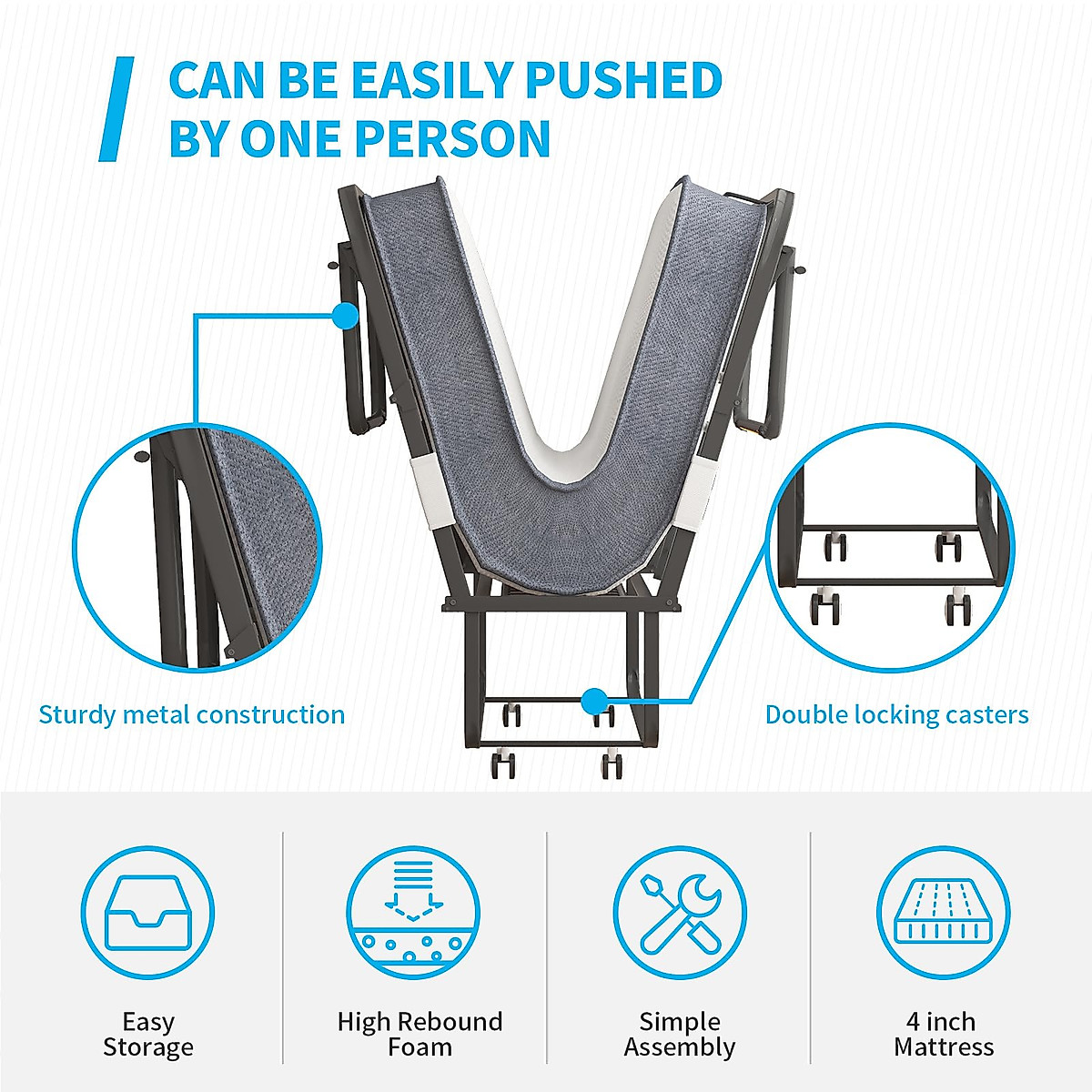 CAN BE EASILY PUSHED BY ONE PERSON

Sturdy metal construction

Double locking casters

Easy Storage

High Rebound Foam

Simple Assembly

4 inch Mattress