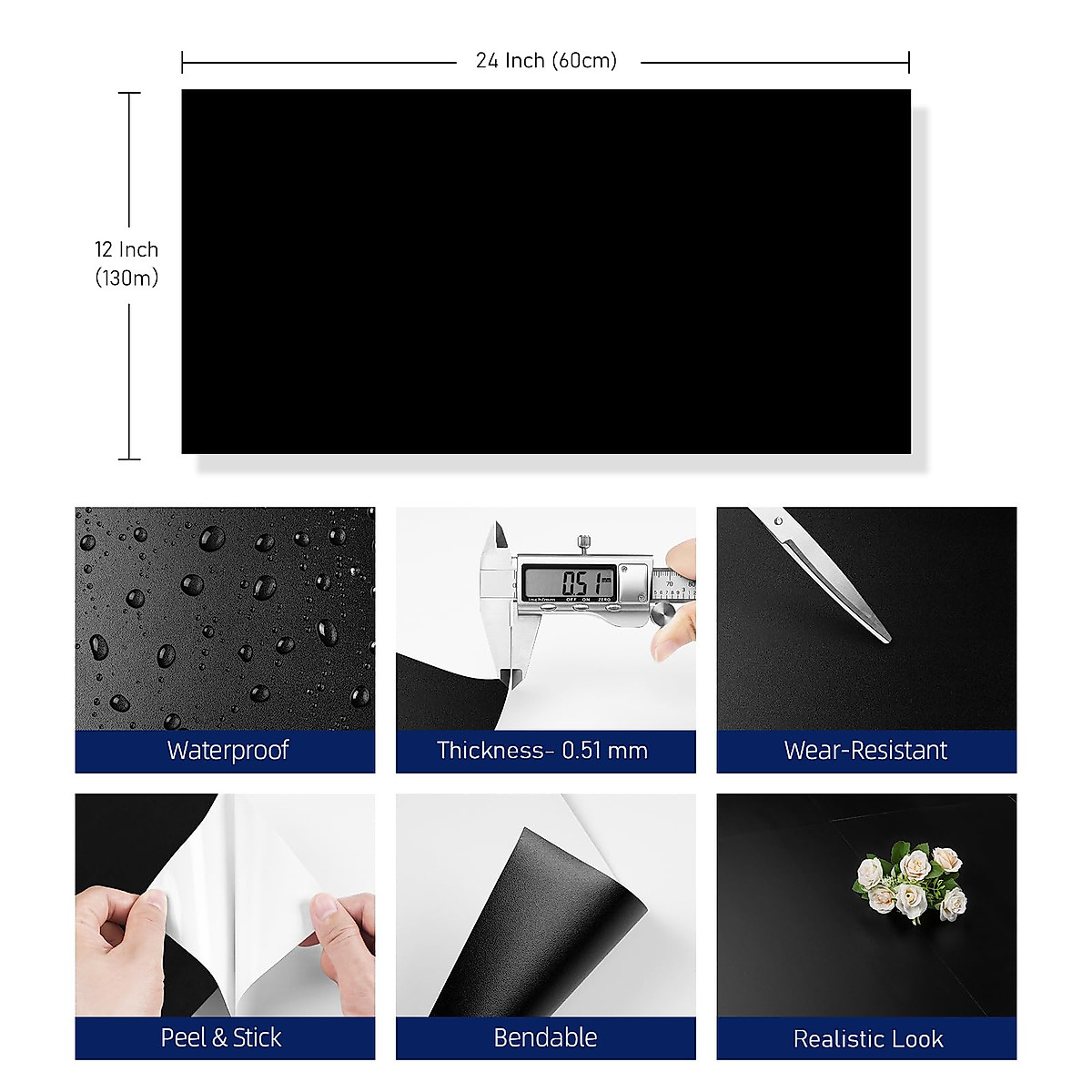 24 Inch (60cm)

12 Inch (130m)

0.51 mm

inch/mm OFF ON ZERO

Waterproof

Thickness- 0.51 mm

Wear-Resistant

Peel & Stick

Bendable

Realistic Look