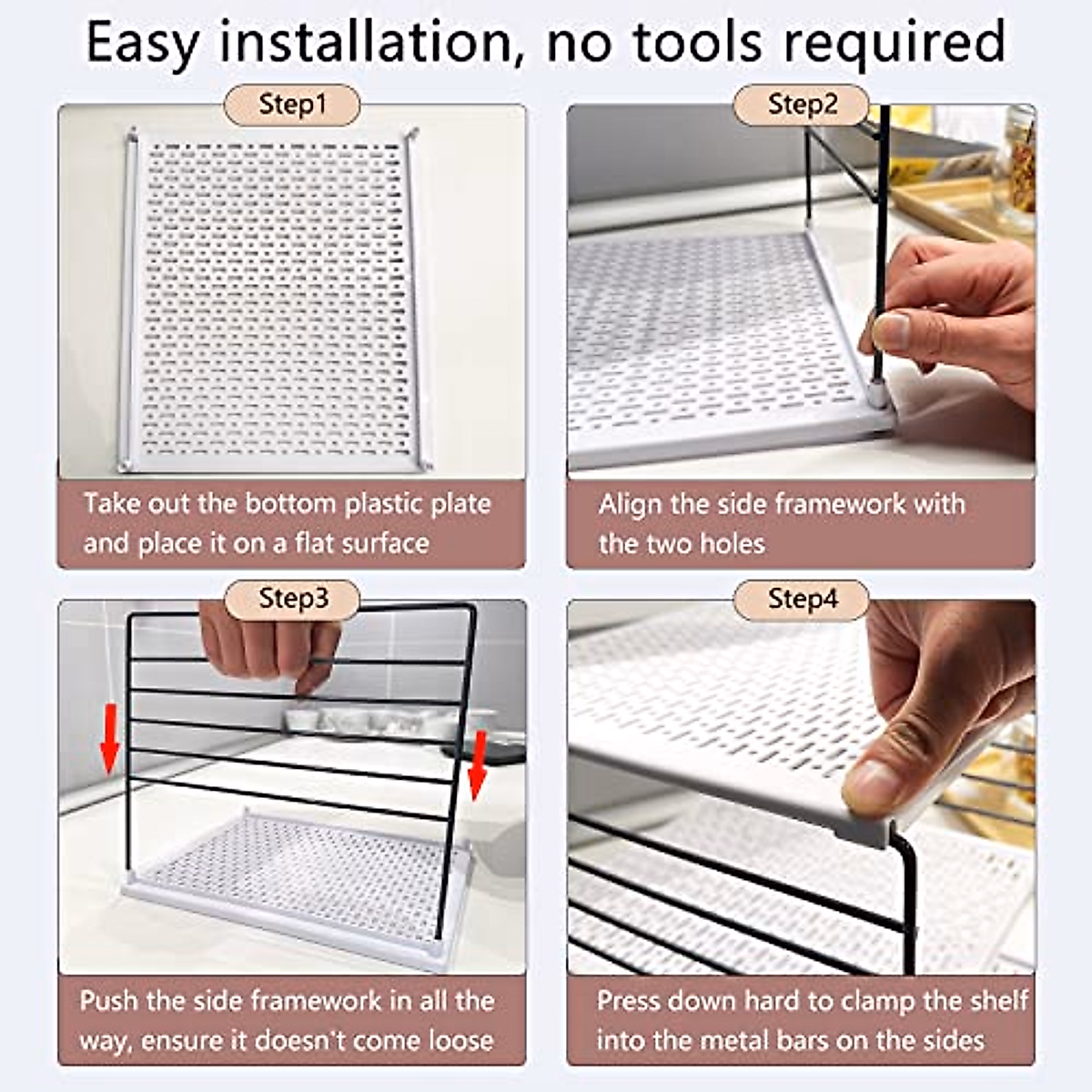 Easy installation, no tools required

Step1

Take out the bottom plastic plate and place it on a flat surface

Step2

Align the side framework with the two holes

Step3

Push the side framework in all the way, ensure it doesn't come loose

Step4

Press down hard to clamp the shelf into the metal bars on the sides