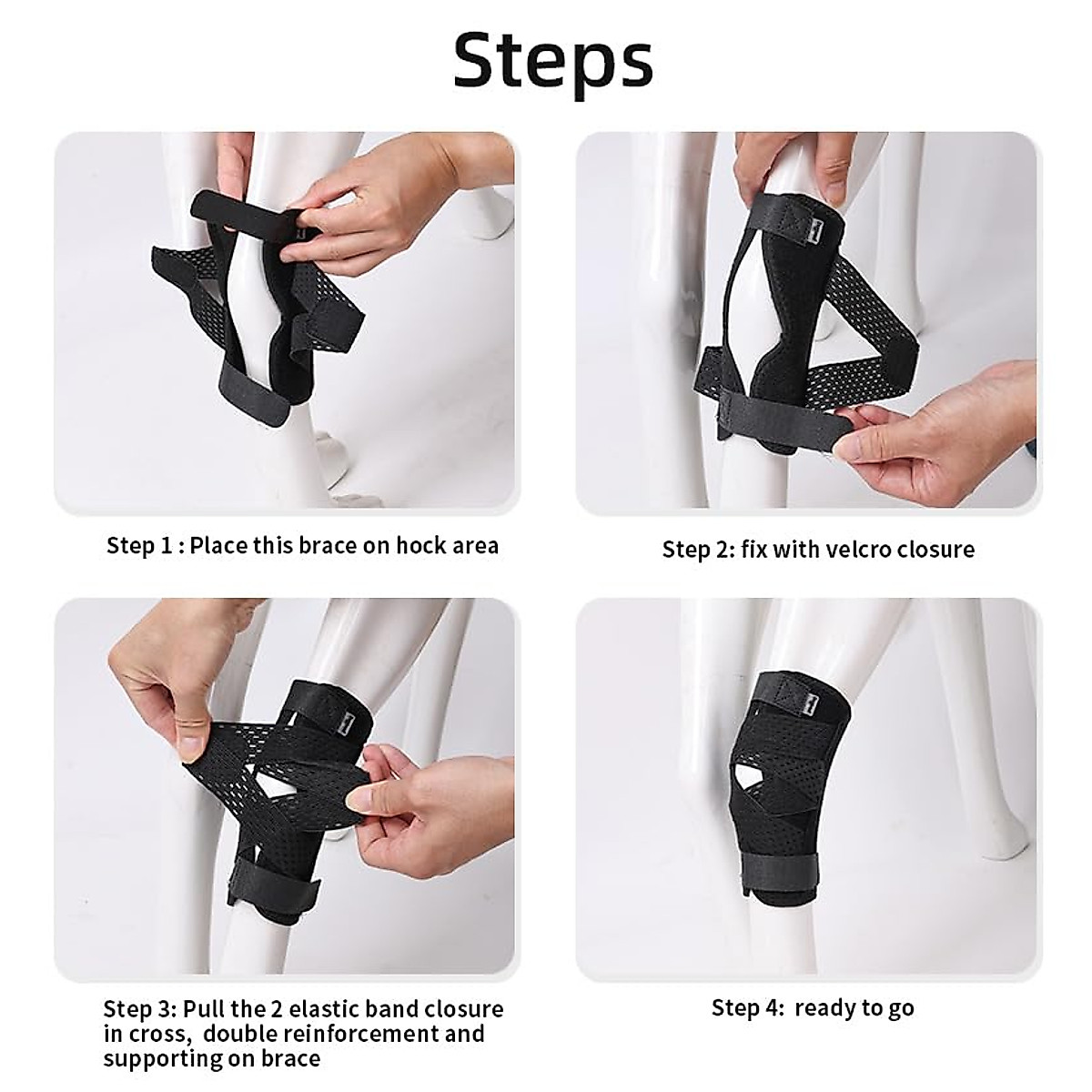 Steps

Step 1 : Place this brace on hock area

Step 2: fix with velcro closure

Step 3: Pull the 2 elastic band closure in cross, double reinforcement and supporting on brace

Step 4: ready to go