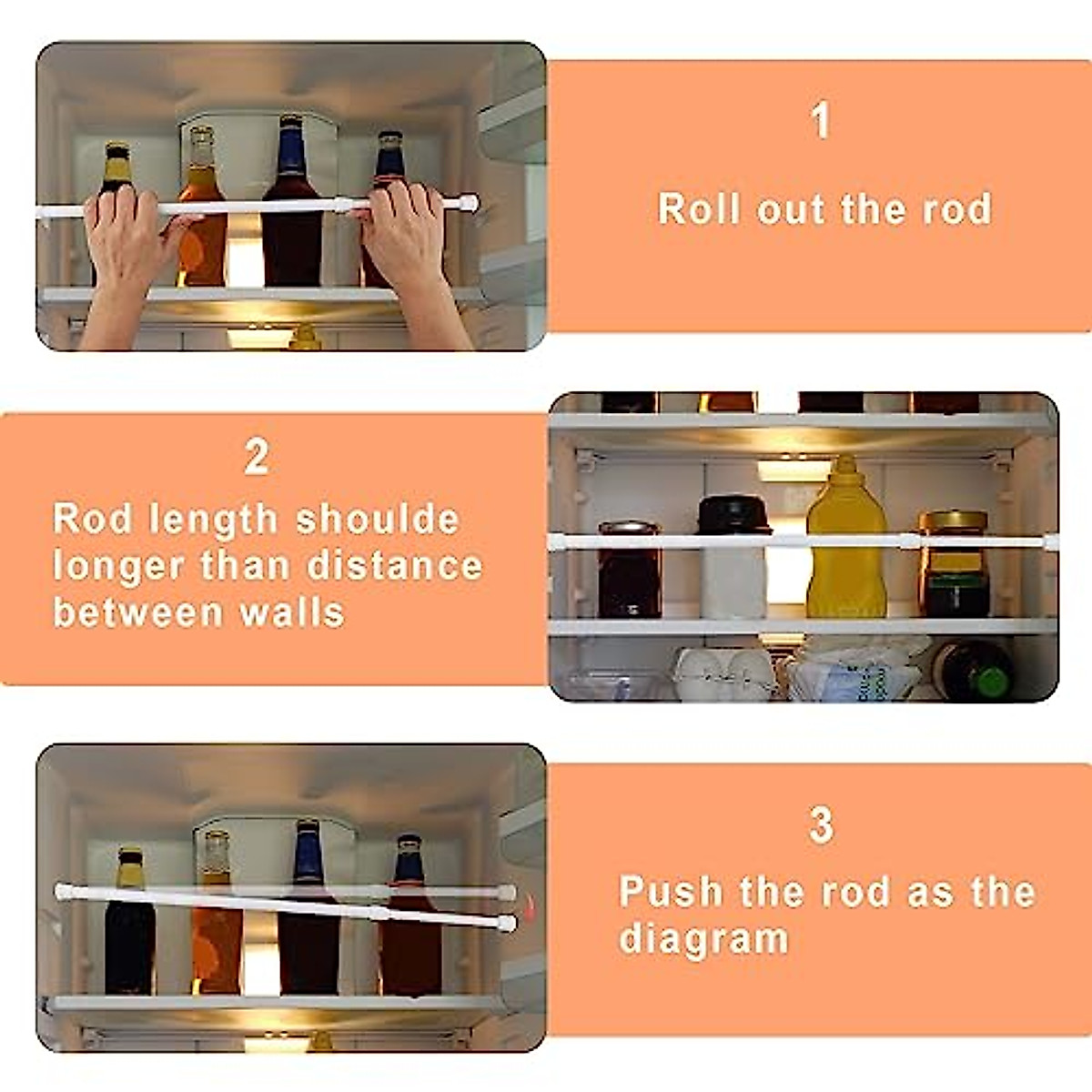 1

Roll out the rod

2

Rod length shoulde longer than distance between walls

3

Push the rod as the diagram