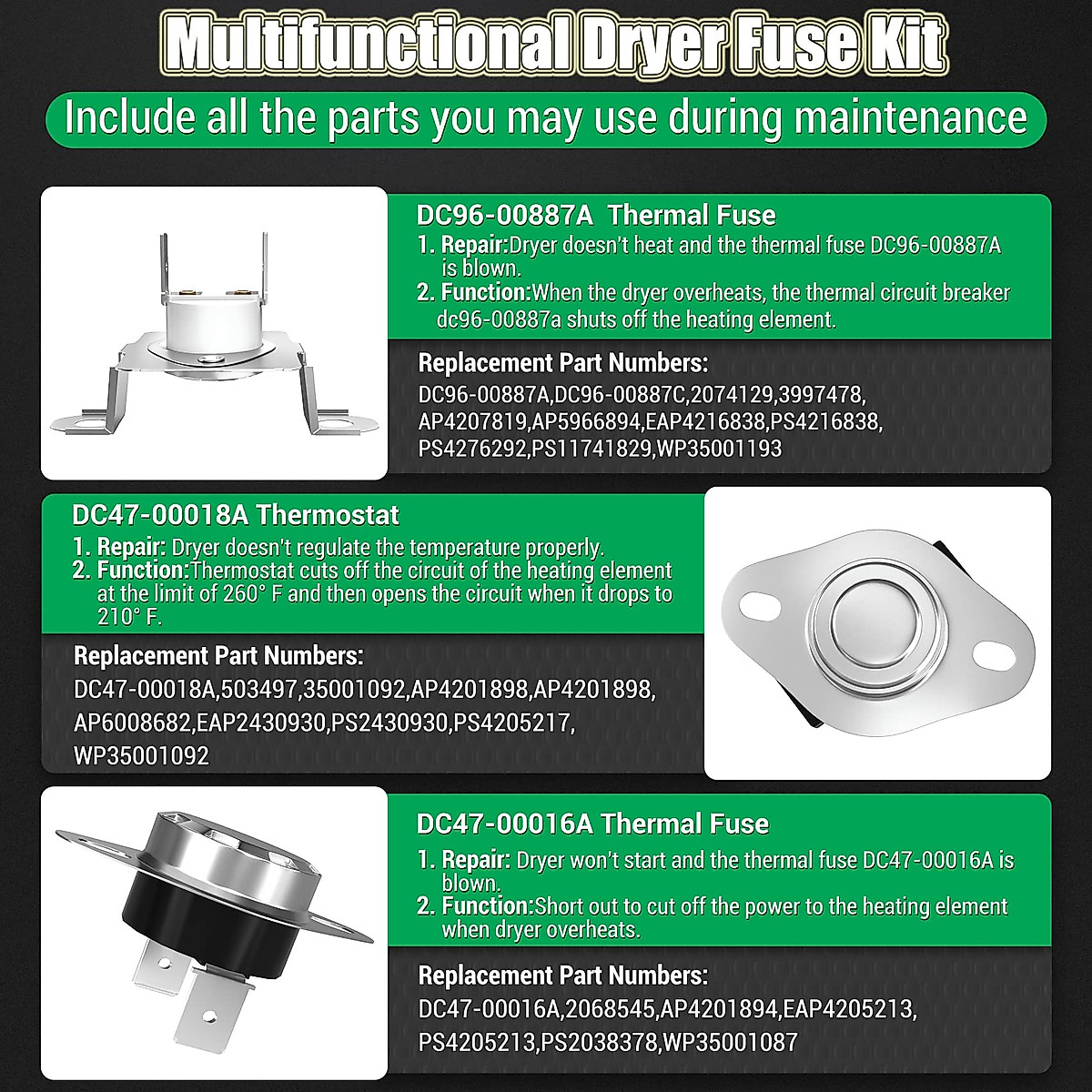 Multifunctional Dryer Fuse Kit

Include all the parts you may use during maintenance

DC96-00887A Thermal Fuse
1. Repair:Dryer doesn't heat and the thermal fuse DC96-00887A is blown.
2. Function:When the dryer overheats, the thermal circuit breaker dc96-00887a shuts off the heating element.

Replacement Part Numbers:
DC96-00887A,DC96-00887C,2074129,3997478, AP4207819,AP5966894,EAP4216838,PS4216838, PS4276292,PS11741829,WP35001193

DC47-00018A Thermostat
1. Repair: Dryer doesn't regulate the temperature properly.
2. Function:Thermostat cuts off the circuit of the heating element at the limit of 260° F and then opens the circuit when it drops to 210° F.

Replacement Part Numbers:
DC47-00018A,503497,35001092,AP4201898,AP4201898, AP6008682,EAP2430930,PS2430930,PS4205217, WP35001092

DC47-00016A Thermal Fuse
1. Repair: Dryer won't start and the thermal fuse DC47-00016A is blown.
2. Function:Short out to cut off the power to the heating element when dryer overheats.

Replacement Part Numbers:
DC47-00016A,2068545,AP4201894,EAP4205213, PS4205213,PS2038378,WP35001087