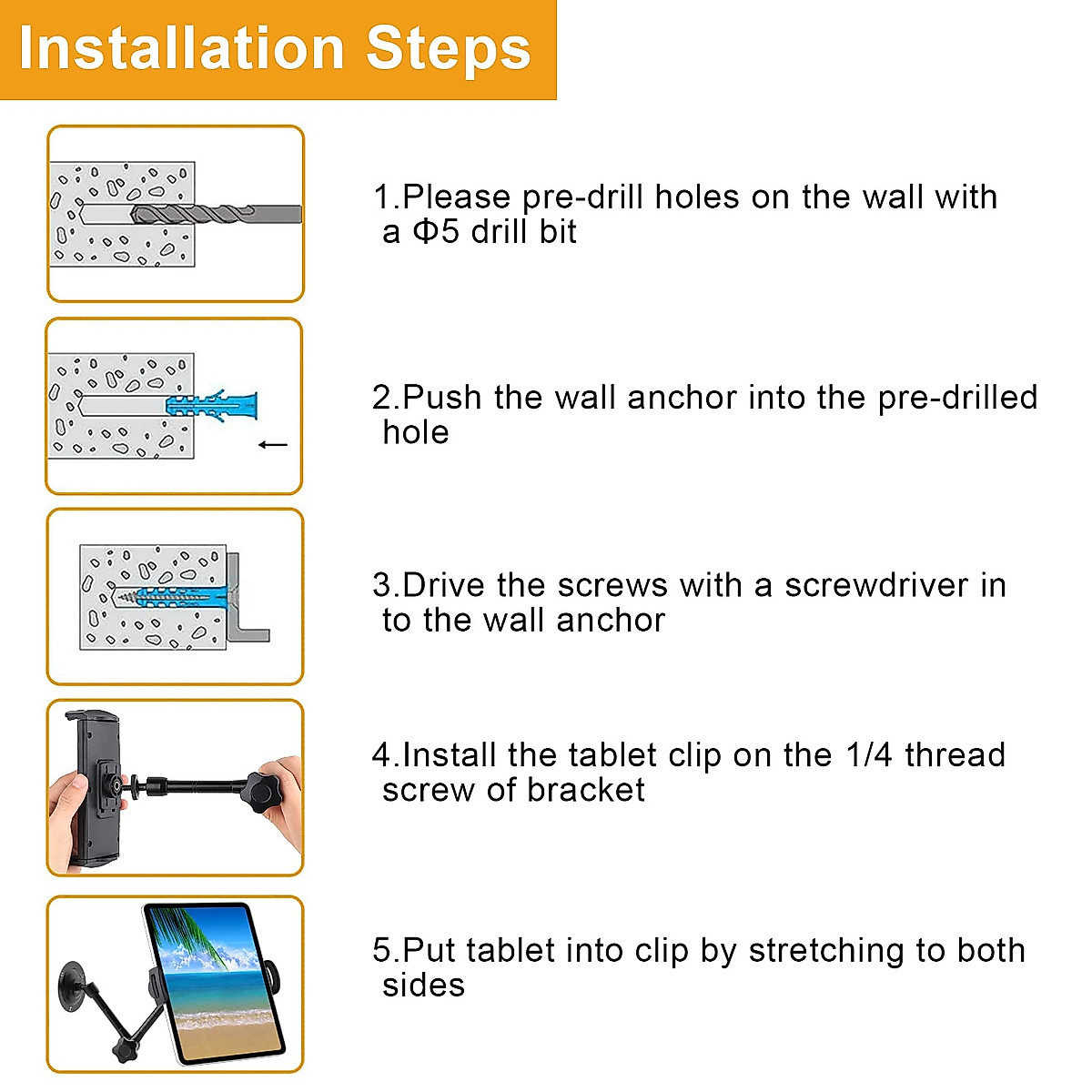 Installation Steps

1.Please pre-drill holes on the wall with a Φ5 drill bit

2.Push the wall anchor into the pre-drilled hole

3.Drive the screws with a screwdriver in to the wall anchor

4.Install the tablet clip on the 1/4 thread screw of bracket

5.Put tablet into clip by stretching to both sides