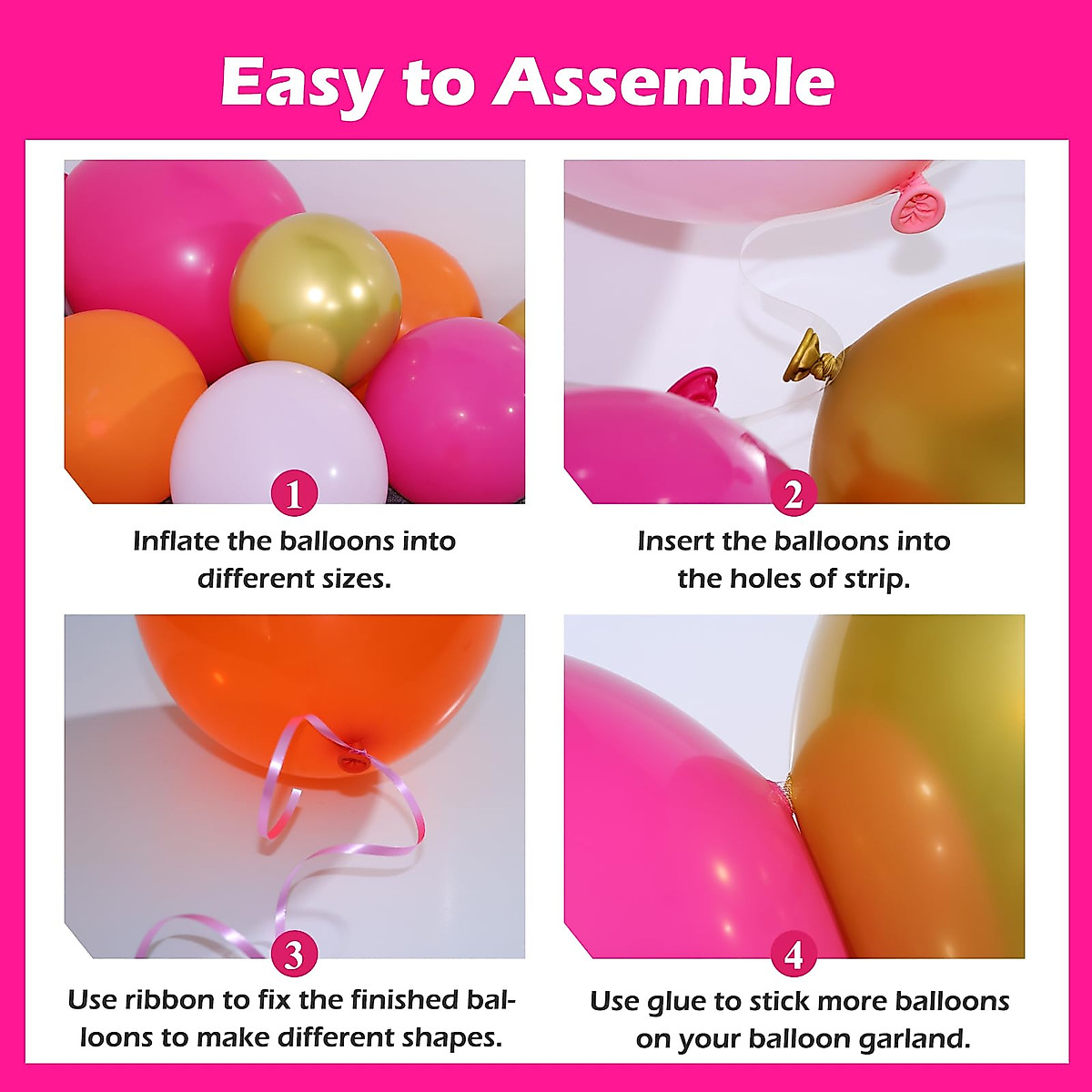 Easy to Assemble

1

Inflate the balloons into different sizes.

2

Insert the balloons into the holes of strip.

3

Use ribbon to fix the finished balloons to make different shapes.

4

Use glue to stick more balloons on your balloon garland.