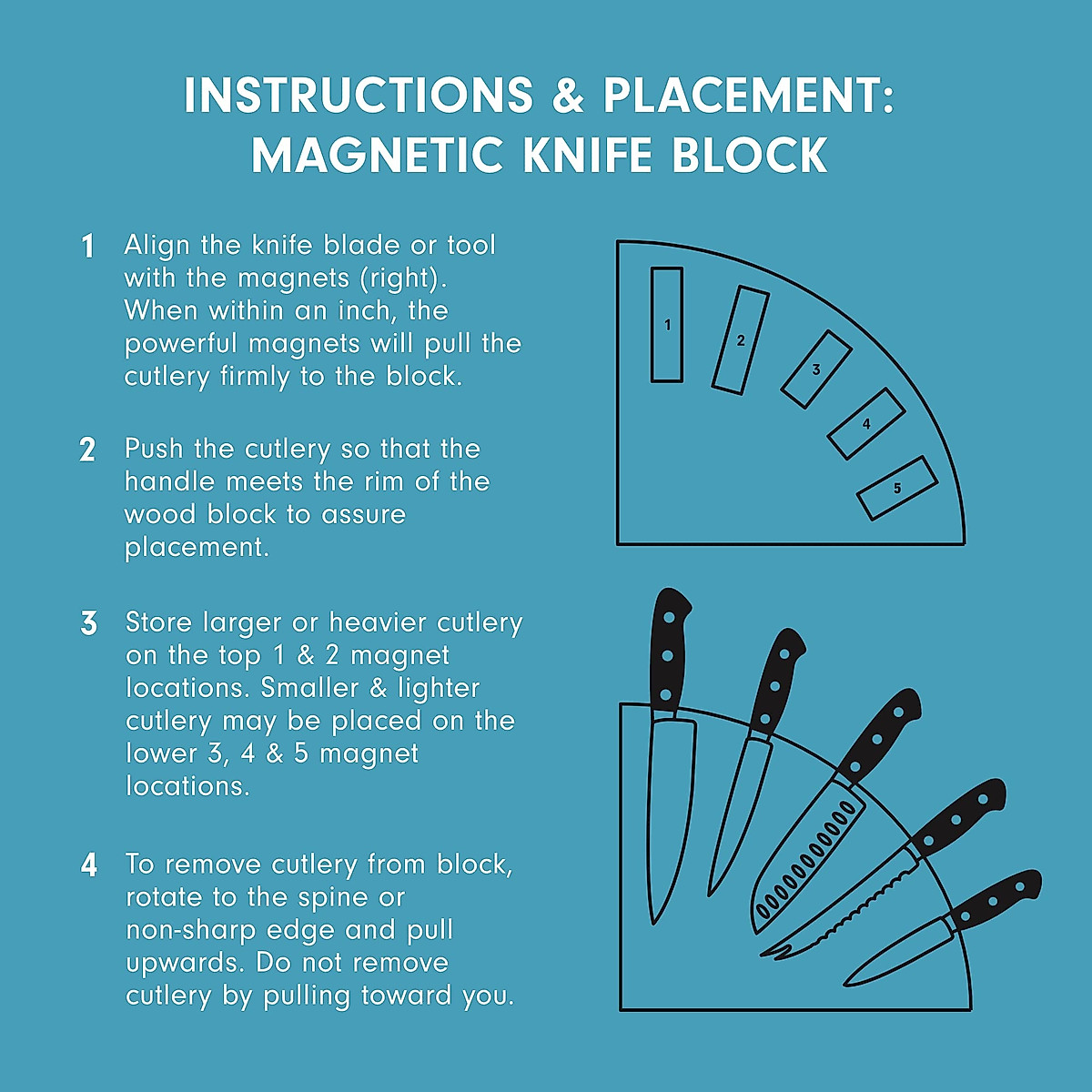 INSTRUCTIONS & PLACEMENT: MAGNETIC KNIFE BLOCK

1 Align the knife blade or tool with the magnets (right). When within an inch, the powerful magnets will pull the cutlery firmly to the block.

2 Push the cutlery so that the handle meets the rim of the wood block to assure placement.

3 Store larger or heavier cutlery on the top 1 & 2 magnet locations. Smaller & lighter cutlery may be placed on the lower 3, 4 & 5 magnet locations.

4 To remove cutlery from block, rotate to the spine or non-sharp edge and pull upwards. Do not remove cutlery by pulling toward you.

1
2
3
4
5