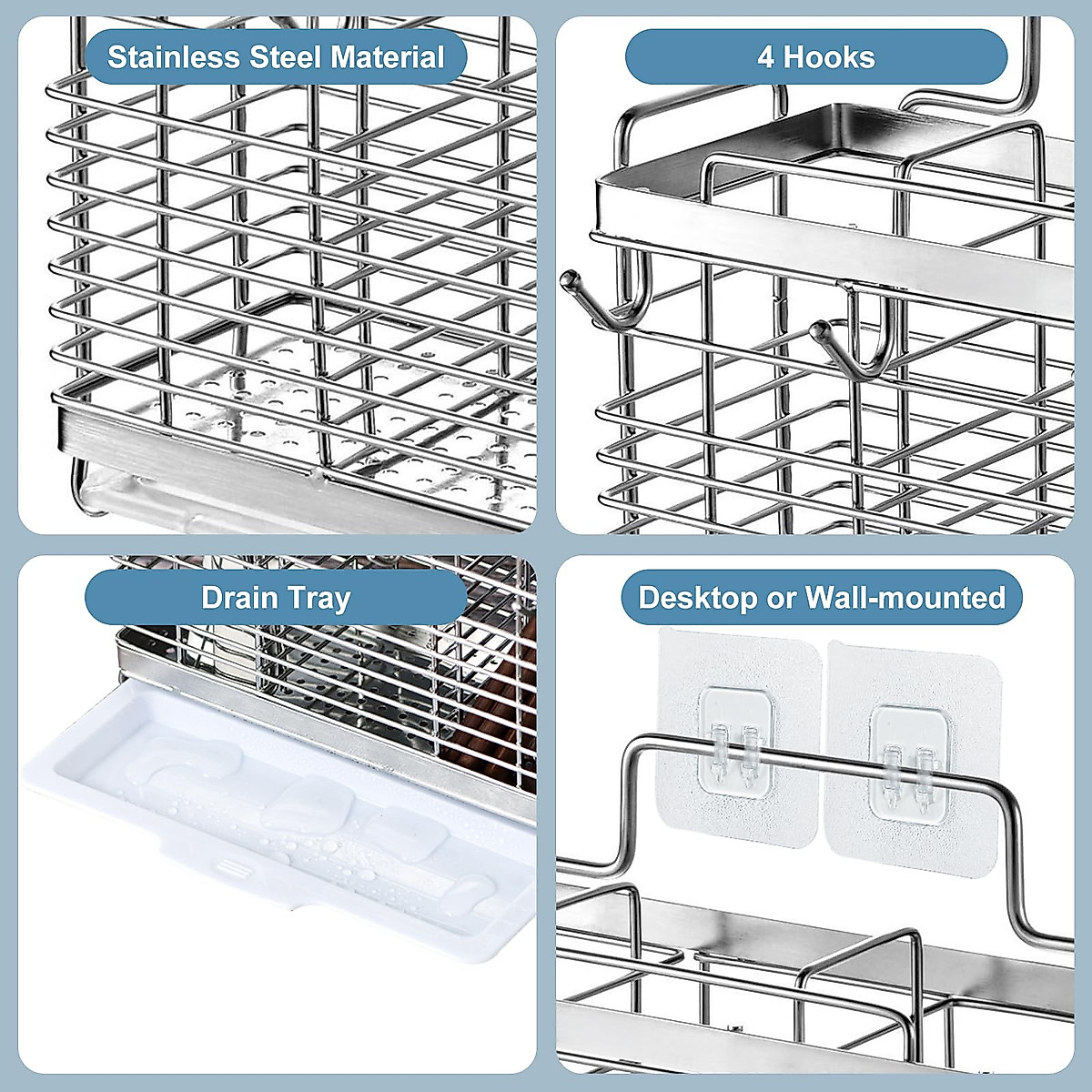 Stainless Steel Material

4 Hooks

Drain Tray

Desktop or Wall-mounted