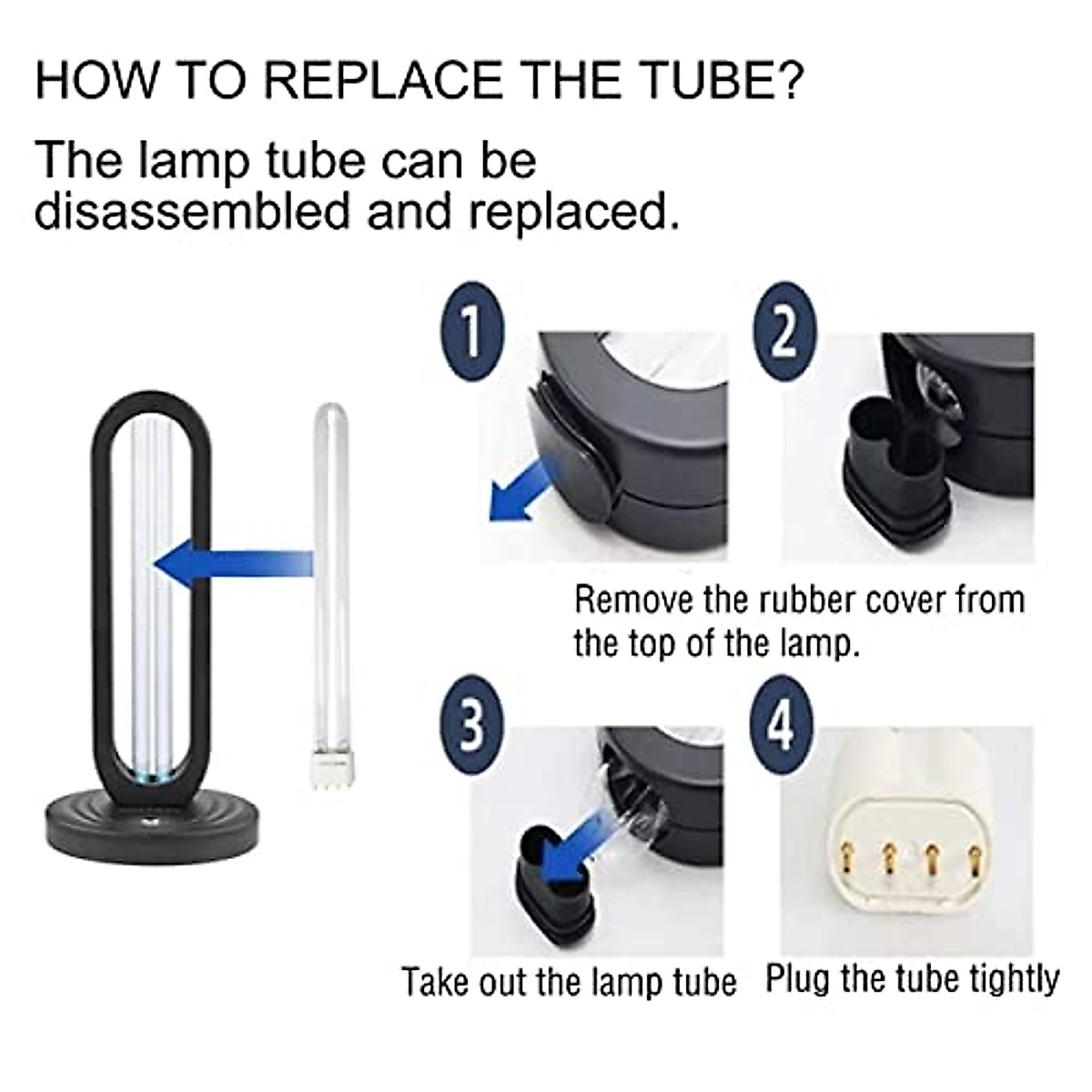 HOW TO REPLACE THE TUBE?

The lamp tube can be disassembled and replaced.

1

2

Remove the rubber cover from the top of the lamp.

3

4

Take out the lamp tube

Plug the tube tightly