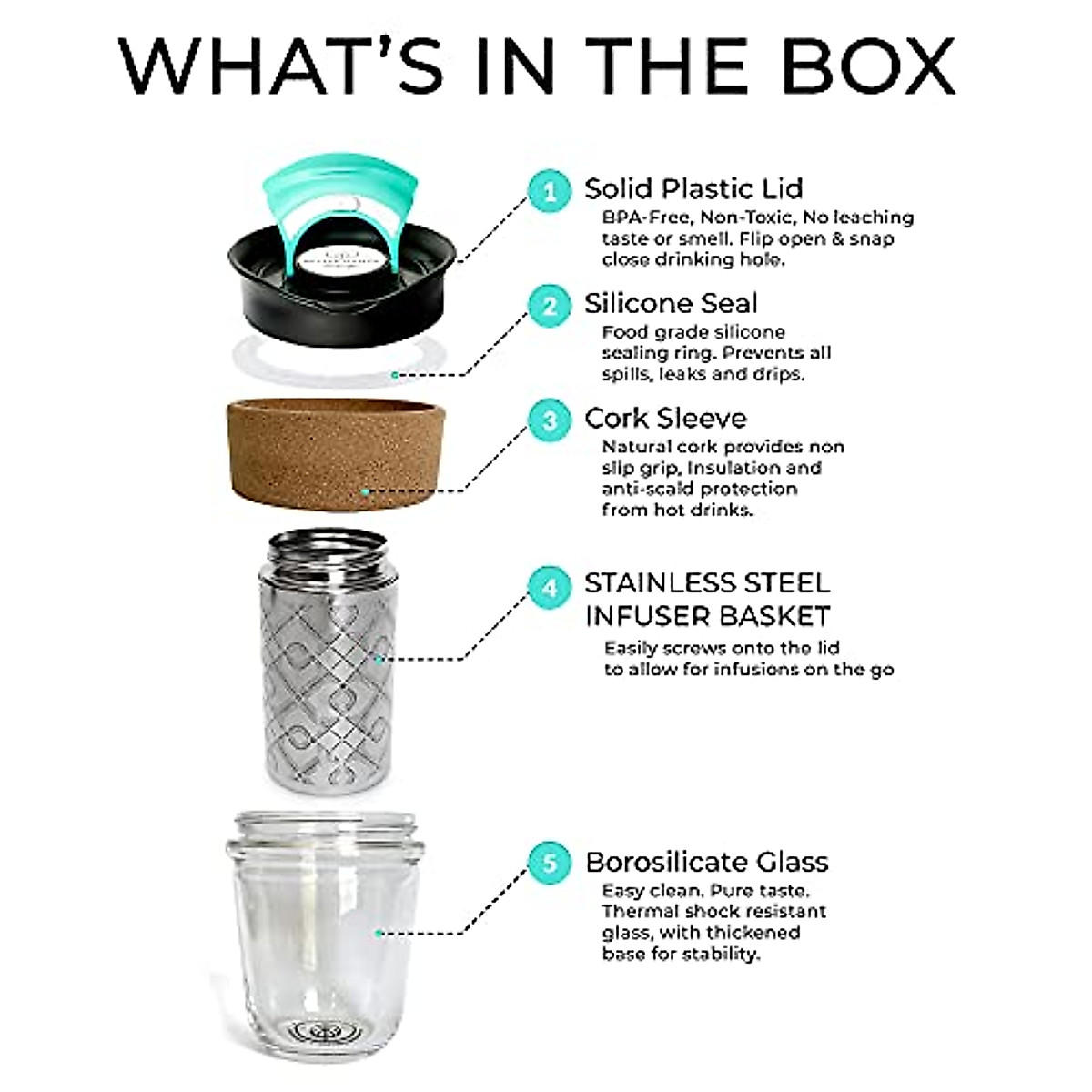 WHAT'S IN THE BOX

1 Solid Plastic Lid
BPA-Free, Non-Toxic, No leaching taste or smell. Flip open & snap close drinking hole.

2 Silicone Seal
Food grade silicone sealing ring. Prevents all spills, leaks and drips.

3 Cork Sleeve
Natural cork provides non slip grip, Insulation and anti-scald protection from hot drinks.

4 STAINLESS STEEL INFUSER BASKET
Easily screws onto the lid to allow for infusions on the go

5 Borosilicate Glass
Easy clean. Pure taste. Thermal shock resistant glass, with thickened base for stability.