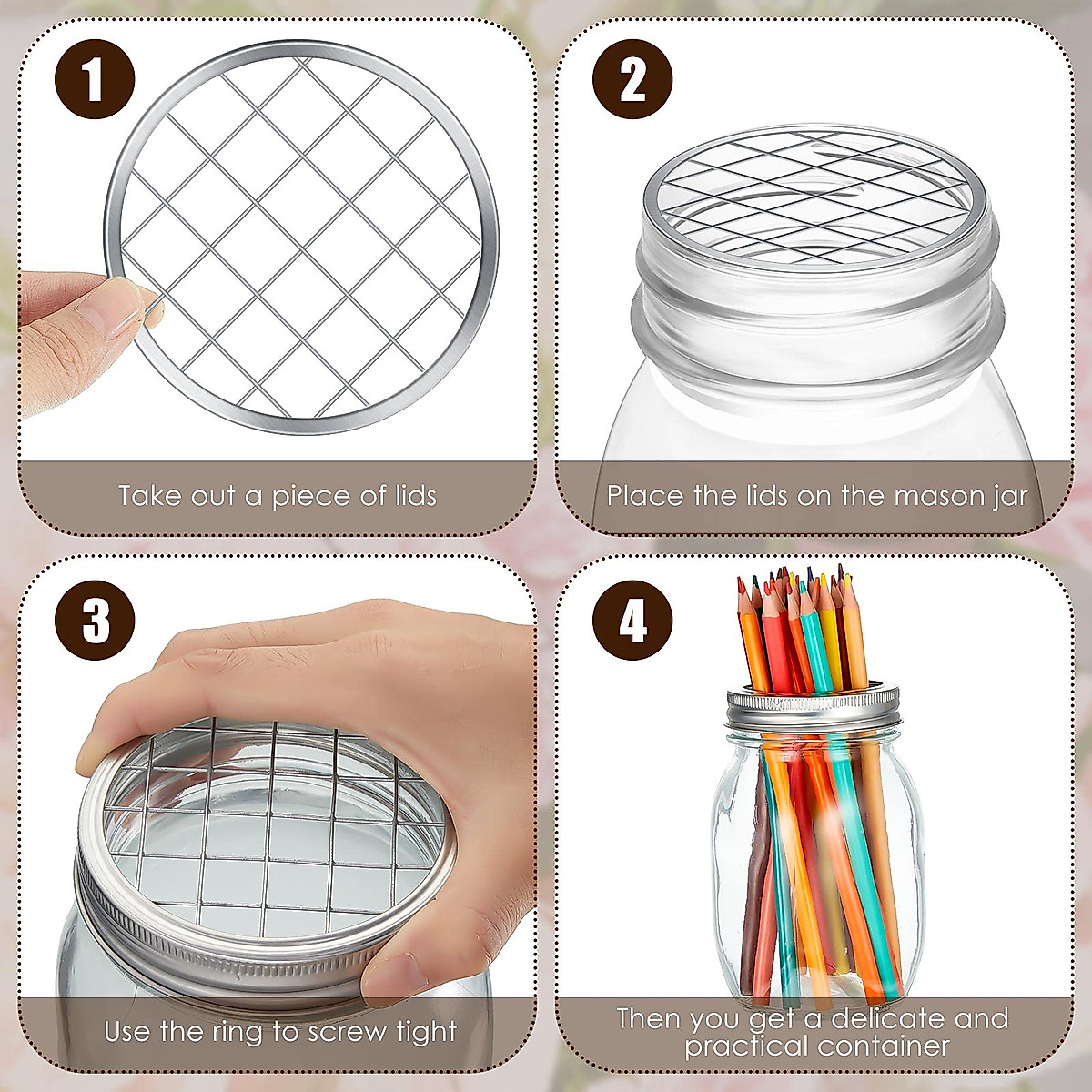 1

Take out a piece of lids

2

Place the lids on the mason jar

3

Use the ring to screw tight

4

Then you get a delicate and practical container