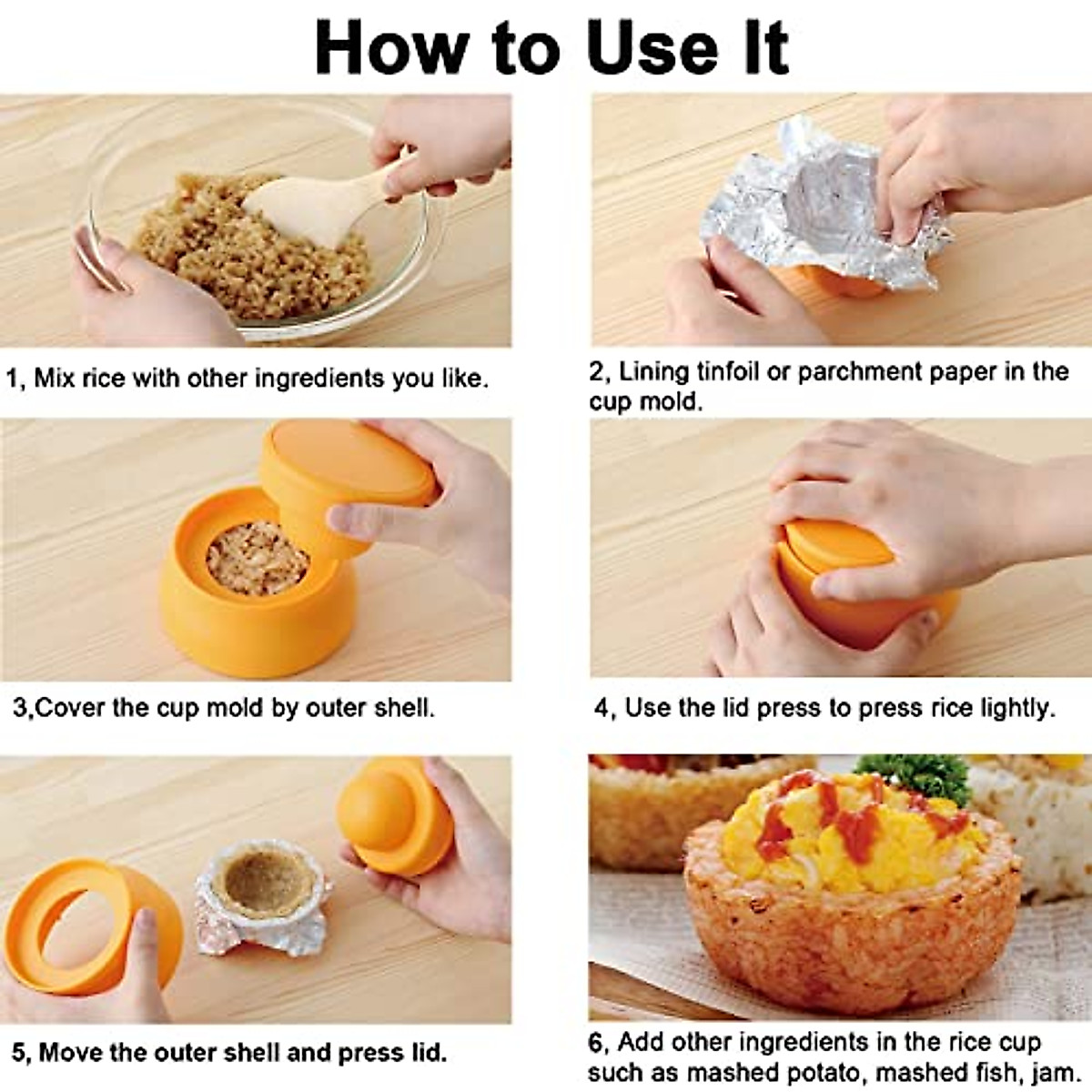 How to Use It

1, Mix rice with other ingredients you like.

2, Lining tinfoil or parchment paper in the cup mold.

3,Cover the cup mold by outer shell.

4, Use the lid press to press rice lightly.

5, Move the outer shell and press lid.

6, Add other ingredients in the rice cup such as mashed potato, mashed fish, jam.