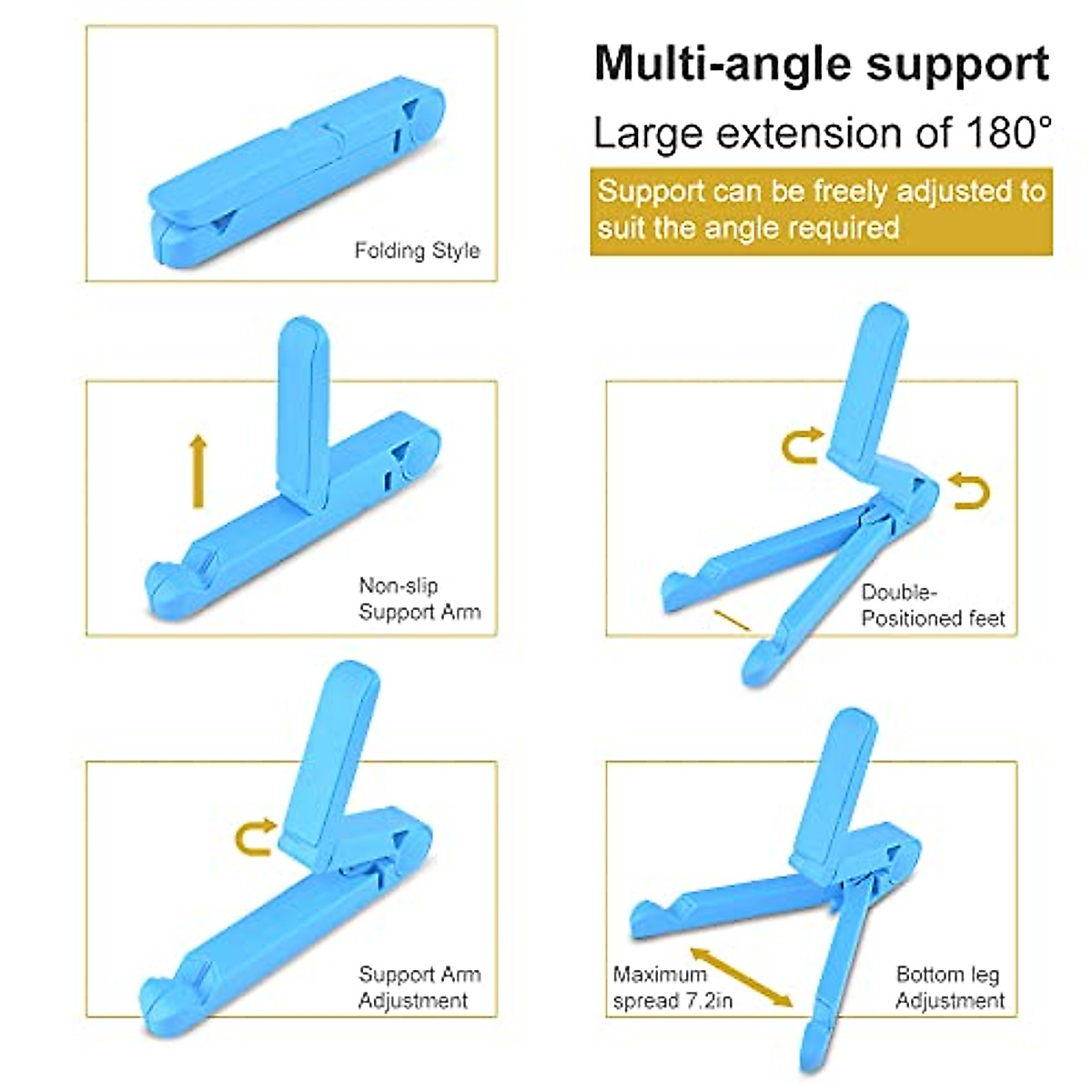 Folding Style

Multi-angle support

Large extension of 180°

Support can be freely adjusted to suit the angle required

Non-slip Support Arm

Double-Positioned feet

Support Arm Adjustment

Maximum spread 7.2in

Bottom leg Adjustment