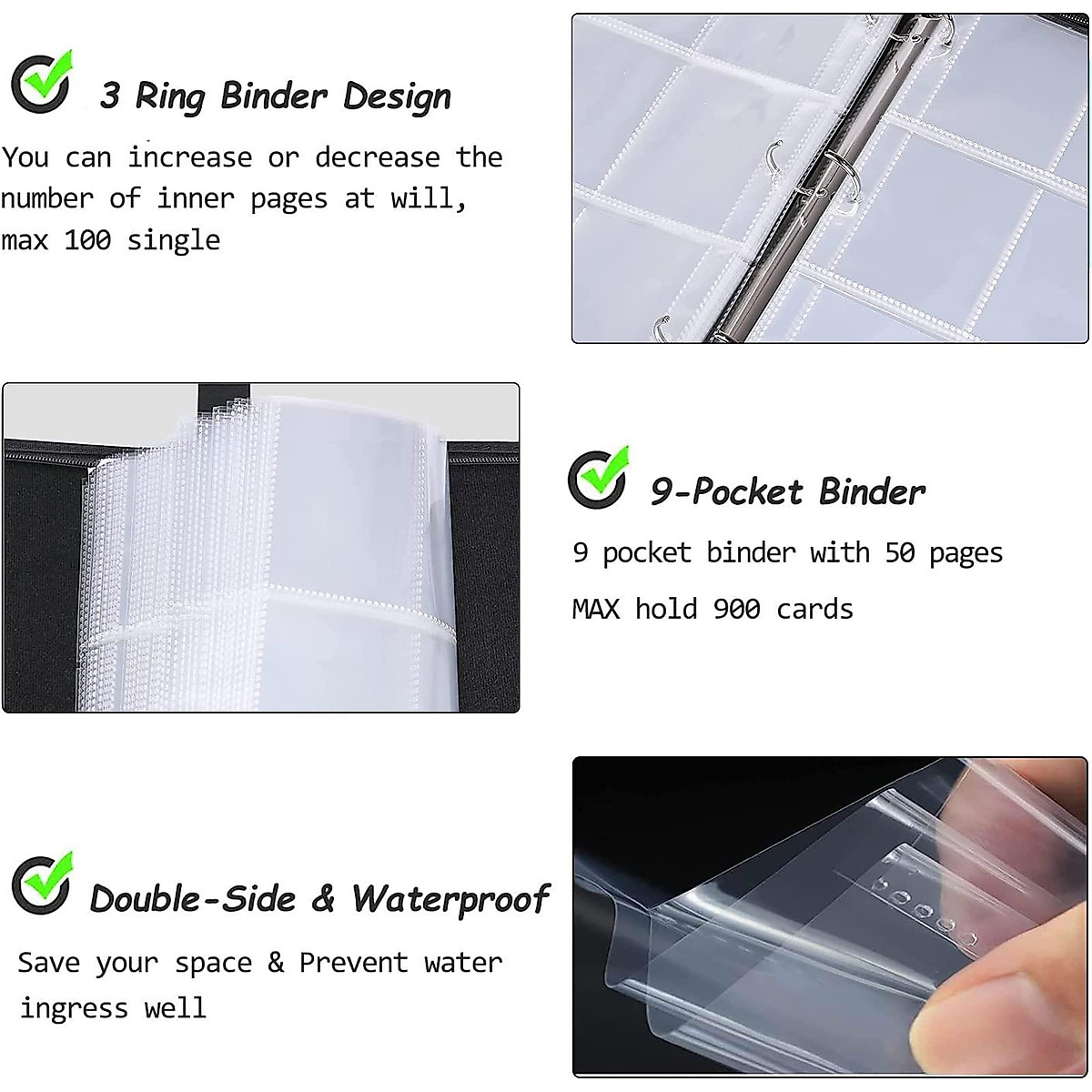 3 Ring Binder Design

You can increase or decrease the number of inner pages at will, max 100 single

9-Pocket Binder

9 pocket binder with 50 pages

MAX hold 900 cards

Double-Side & Waterproof

Save your space & Prevent water ingress well