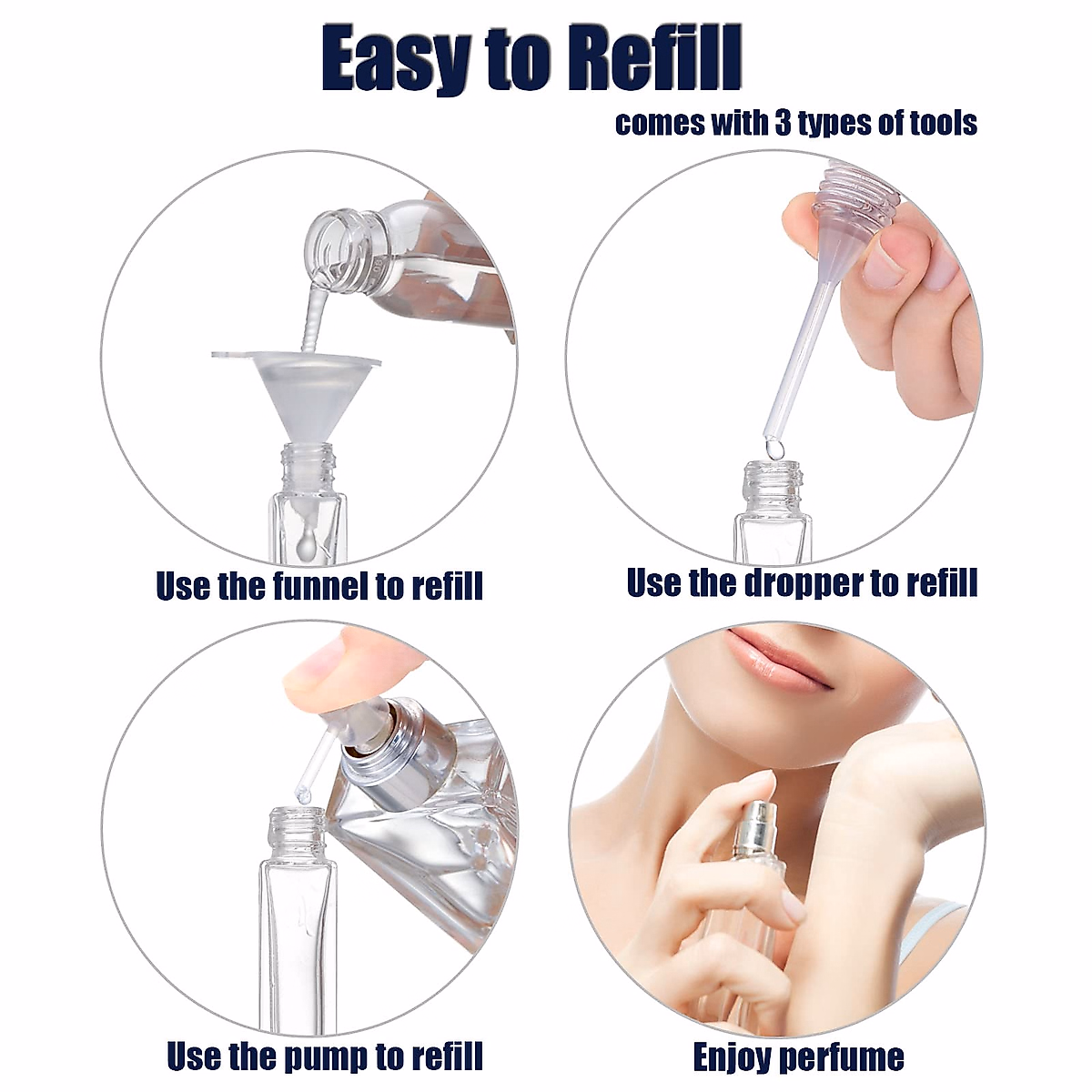 Easy to Refill

comes with 3 types of tools

Use the funnel to refill

Use the dropper to refill

Use the pump to refill

Enjoy perfume